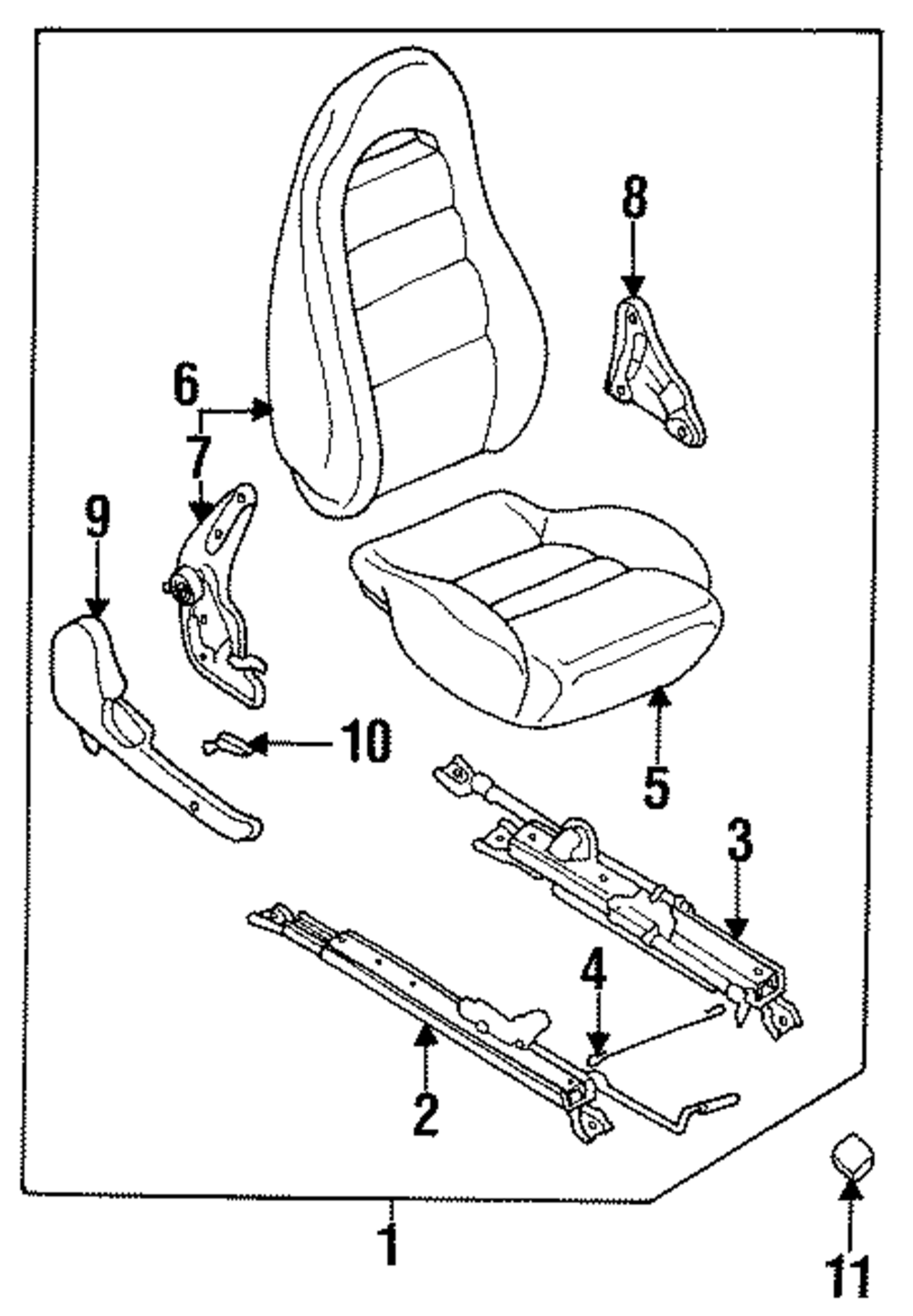 8
6
7
9
10
5
3
4
2
1
11