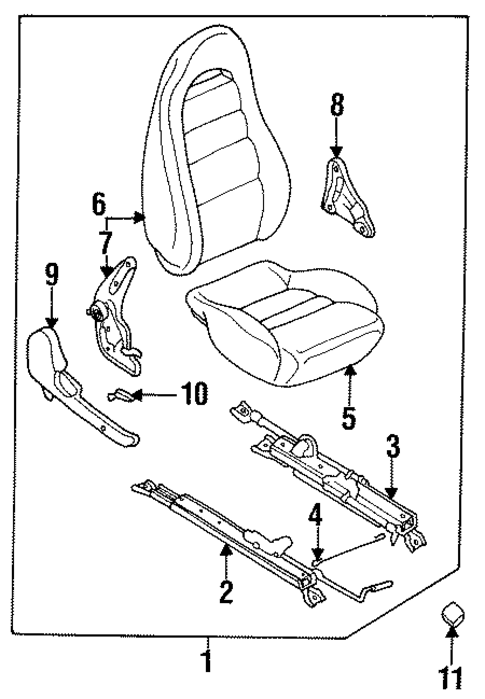 8
6
7
9
10
5
3
4
2
1
11