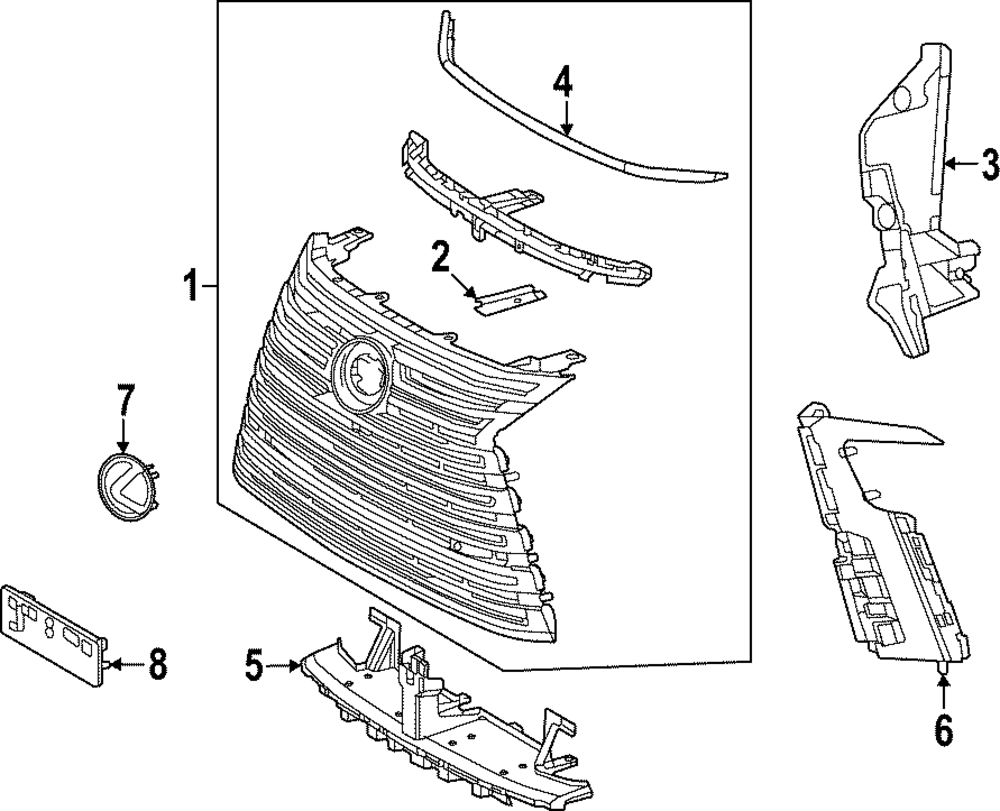 4
3
2
1
7
8
5
6