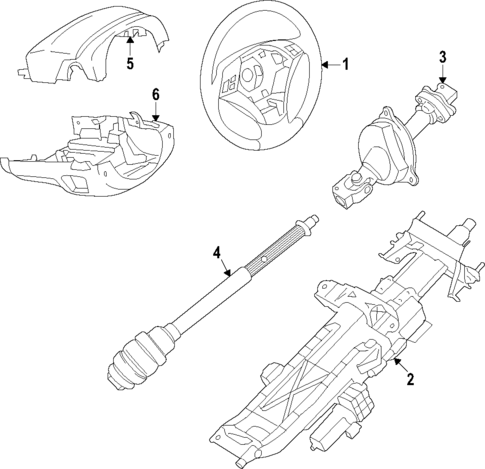 5
1
3
6
4
2