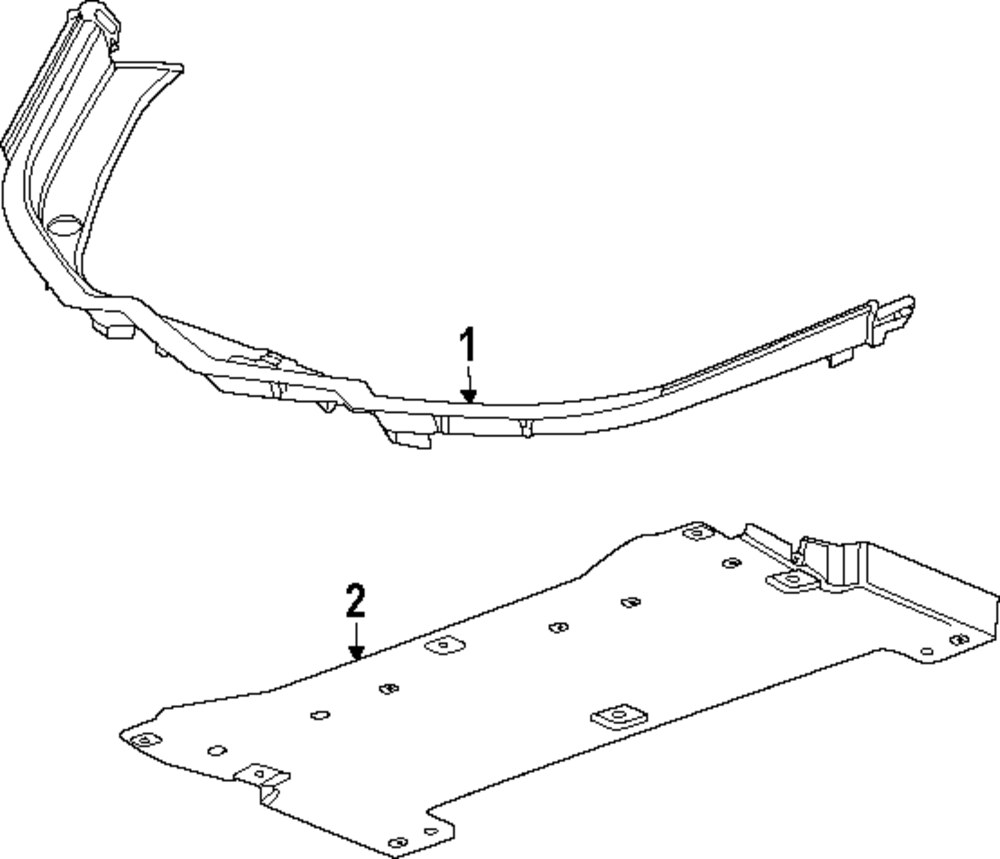 1

2