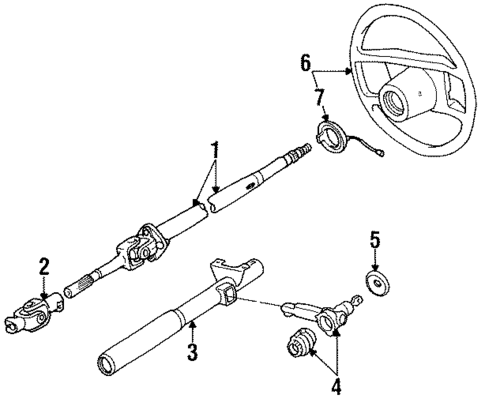 6
7
1
5
2
3
4