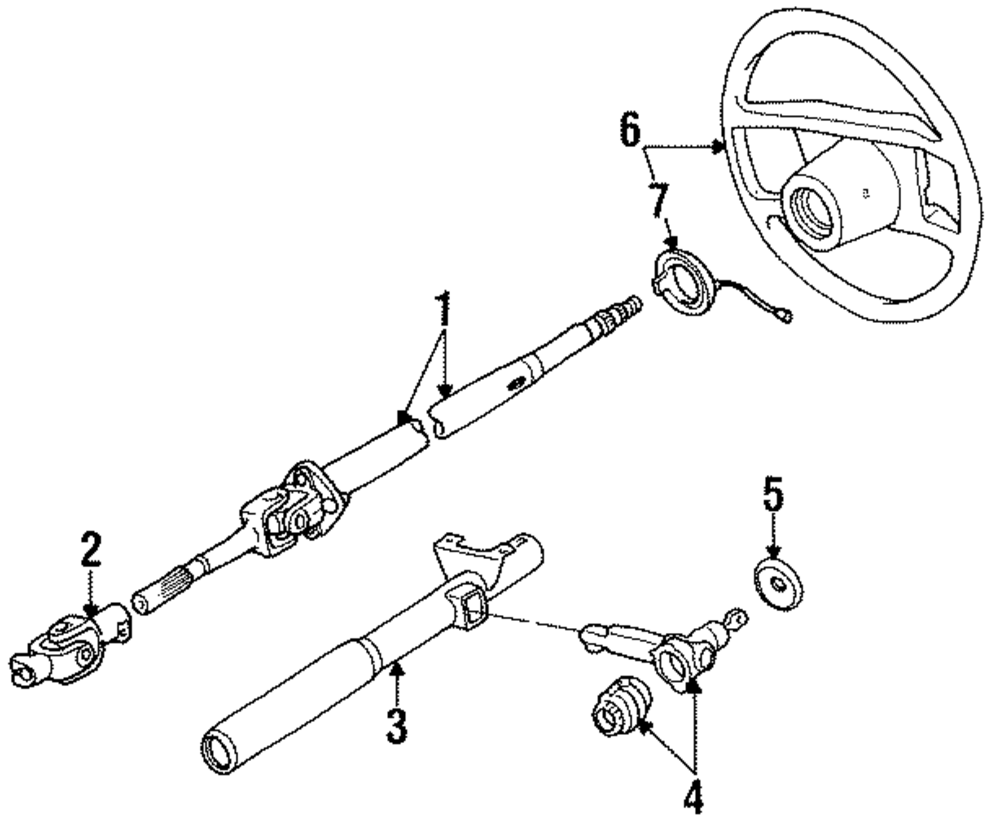 6
7
1
5
2
3
4