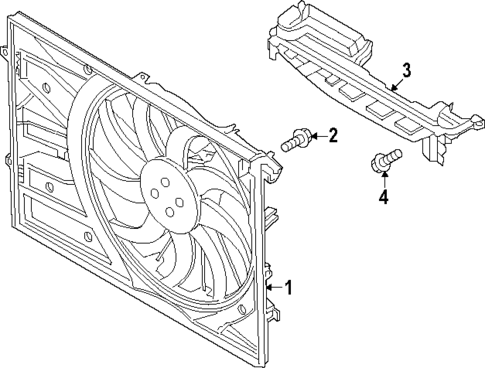 3
2
4
1