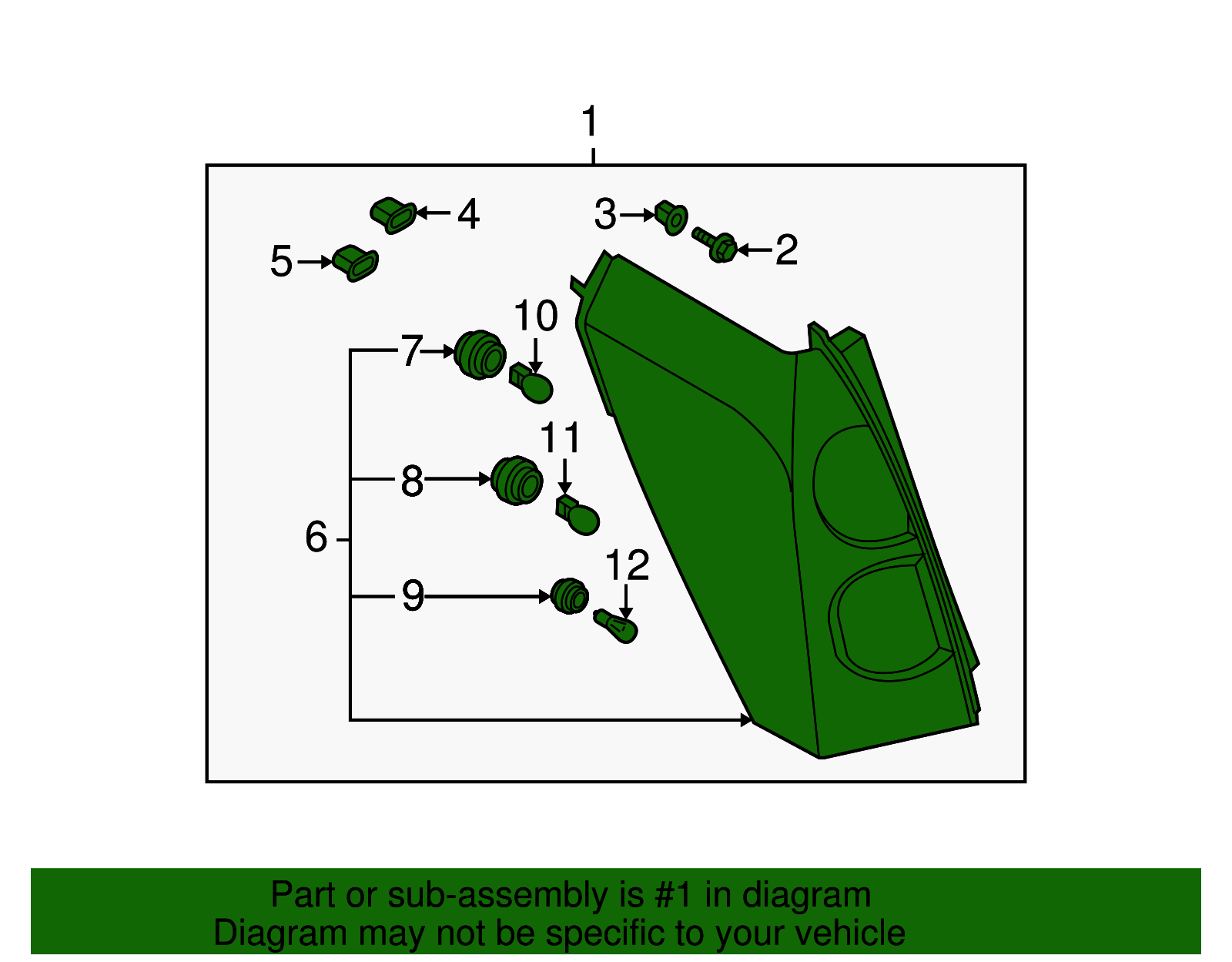 1
4
3
2
5
10
7
11
8
6
12
9

Part or sub-assembly is #1 in diagram
Diagram may not be specific to your vehicle