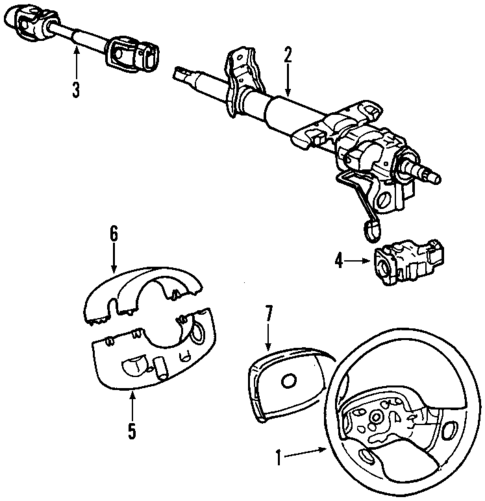 3
2
6
4
7
5
1