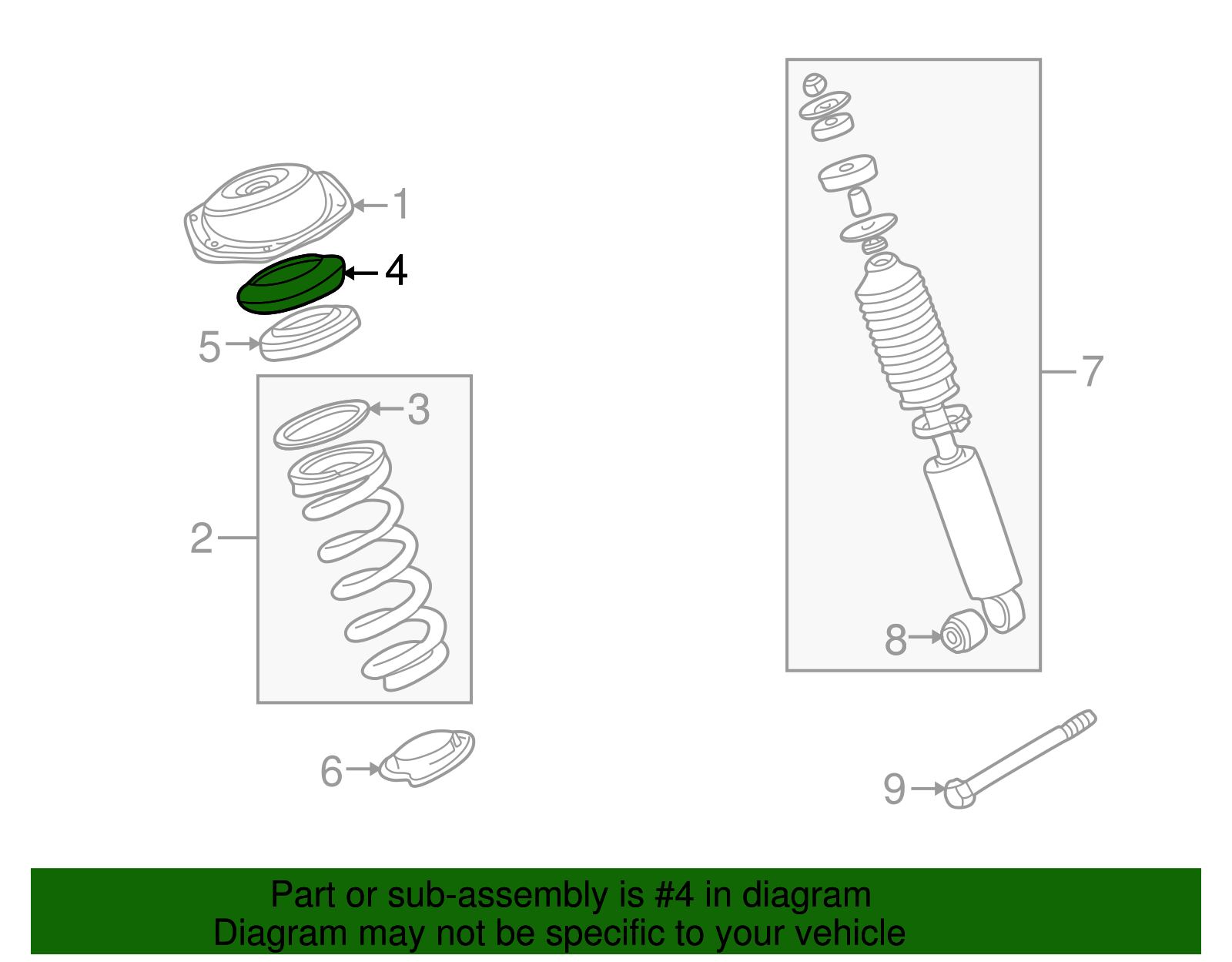 1
4
5
3
2
6
7
8
9

Part or sub-assembly is #4 in diagram
Diagram may not be specific to your vehicle