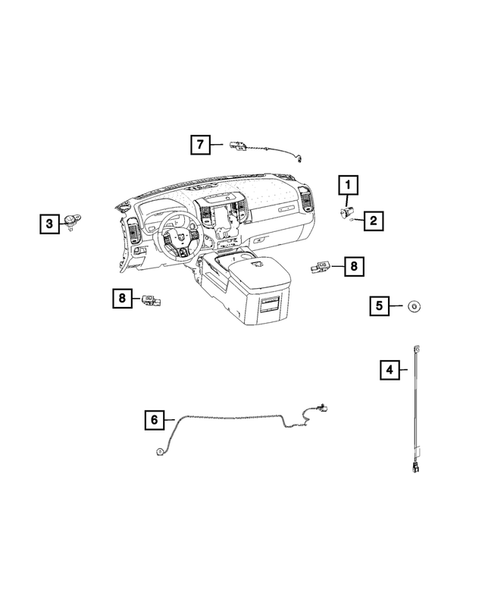 7

1

3

2

8

8

5

4

6