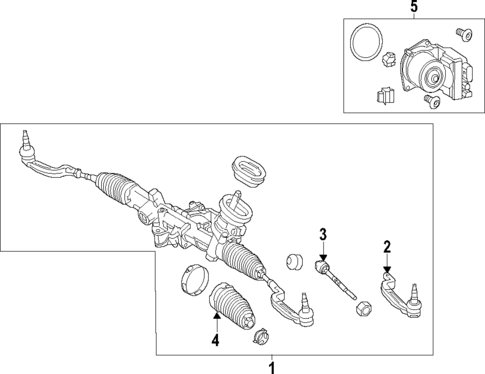 5
3
2
4
1