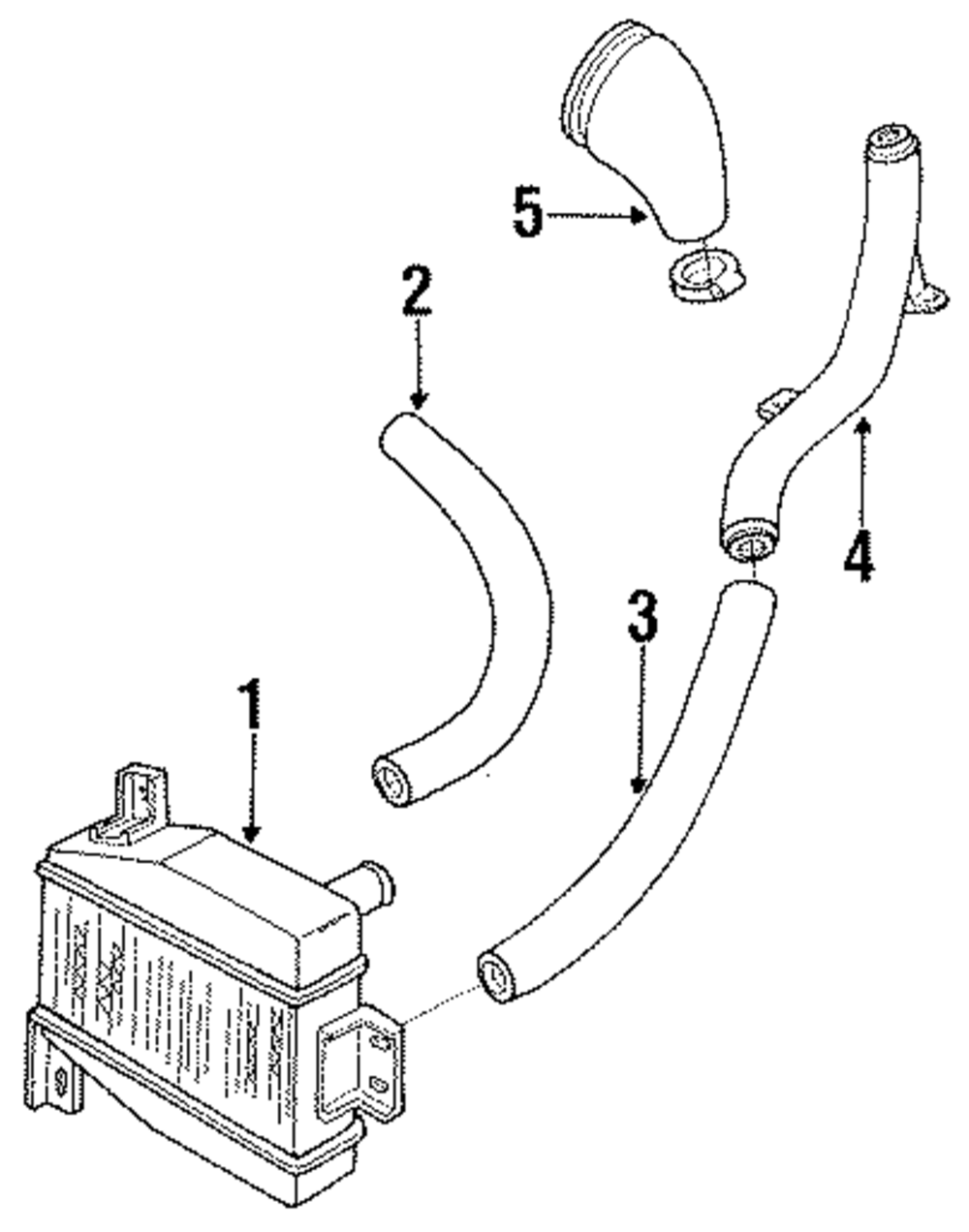 5
2
4
3
1