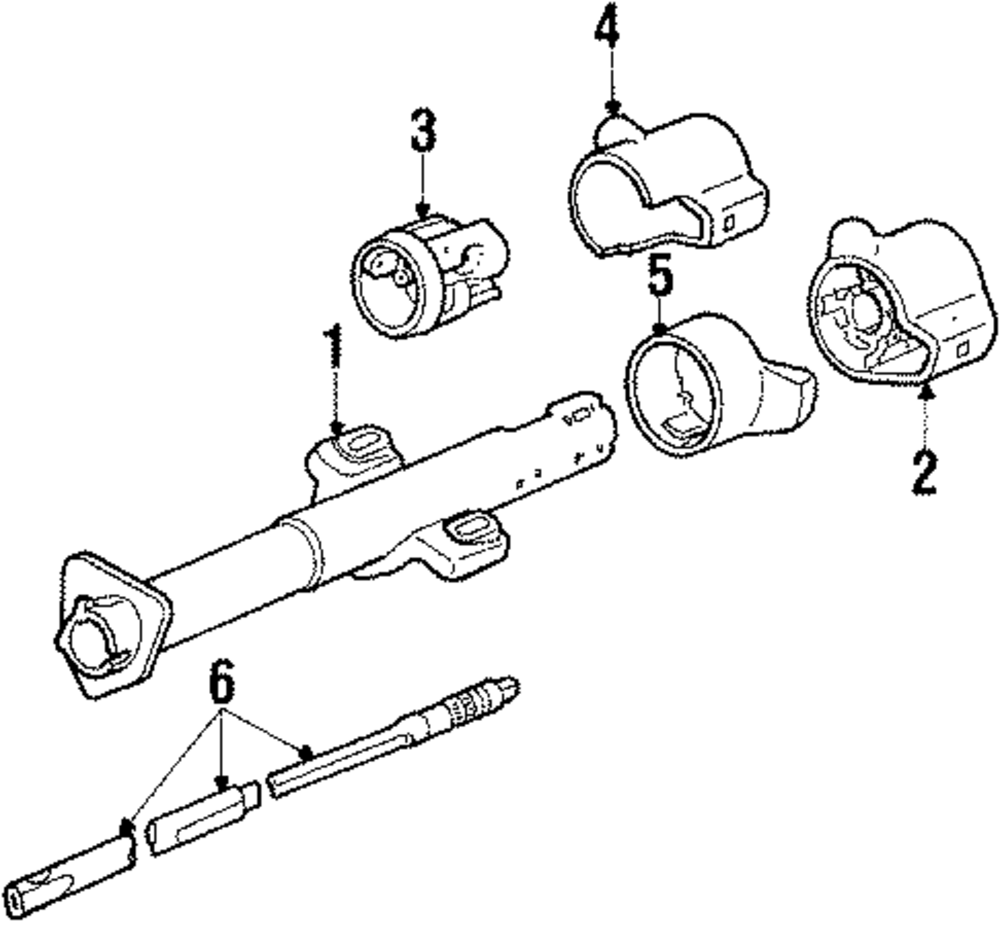 4
3
5
1
2
6