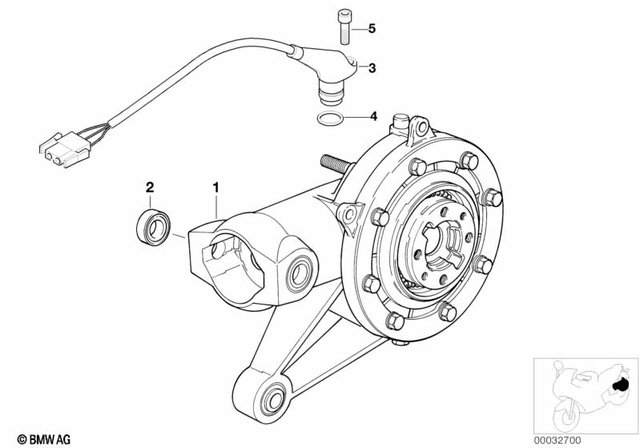 5
3
4
2
1
© BMW AG
00032700