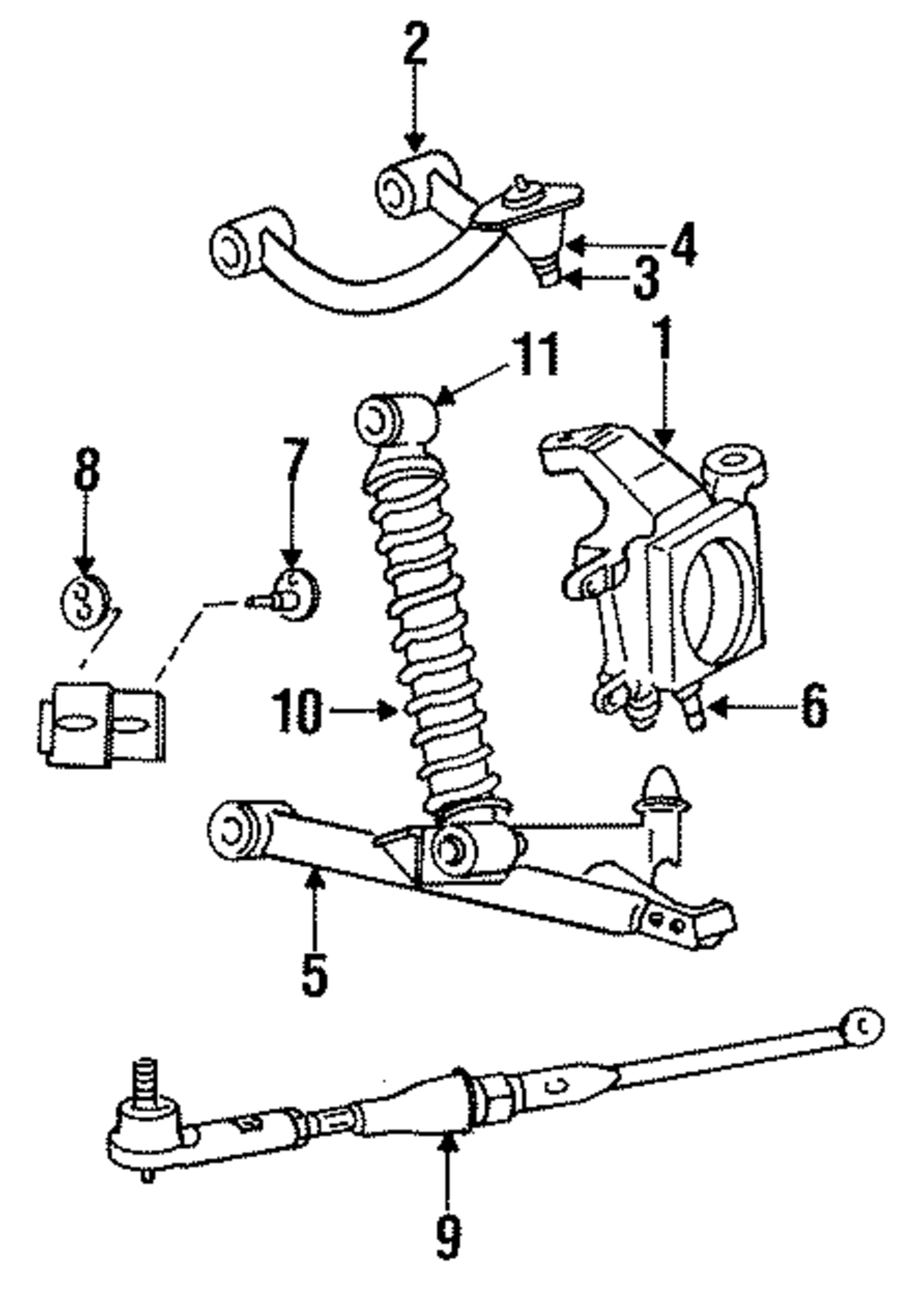 2
4
3
11
1
8
7
10
6
5
9