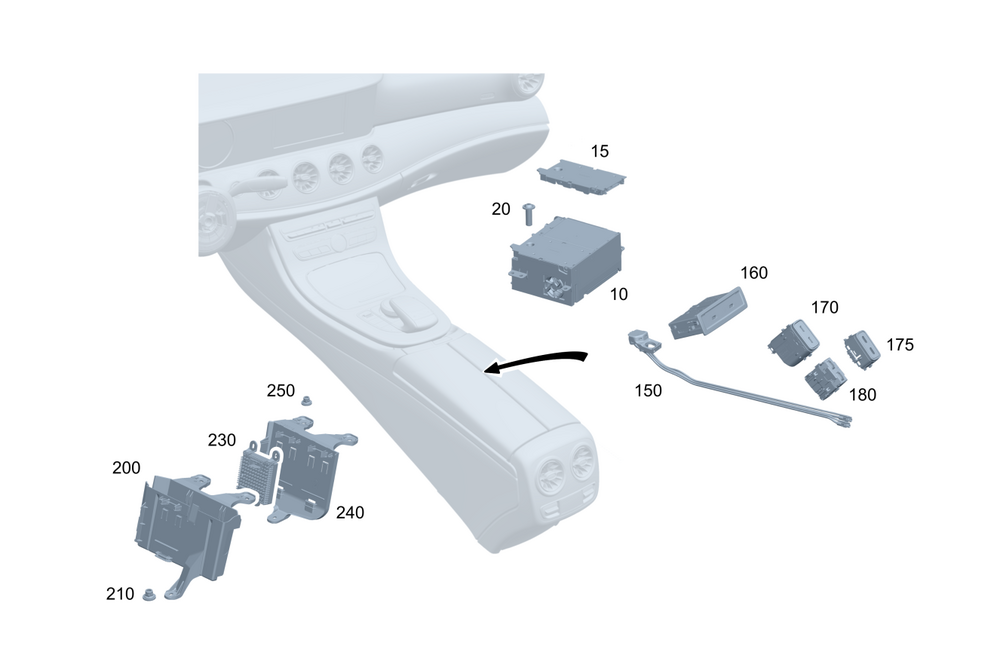 15
20
10
160
170
175
150
180
250
230
200
240
210