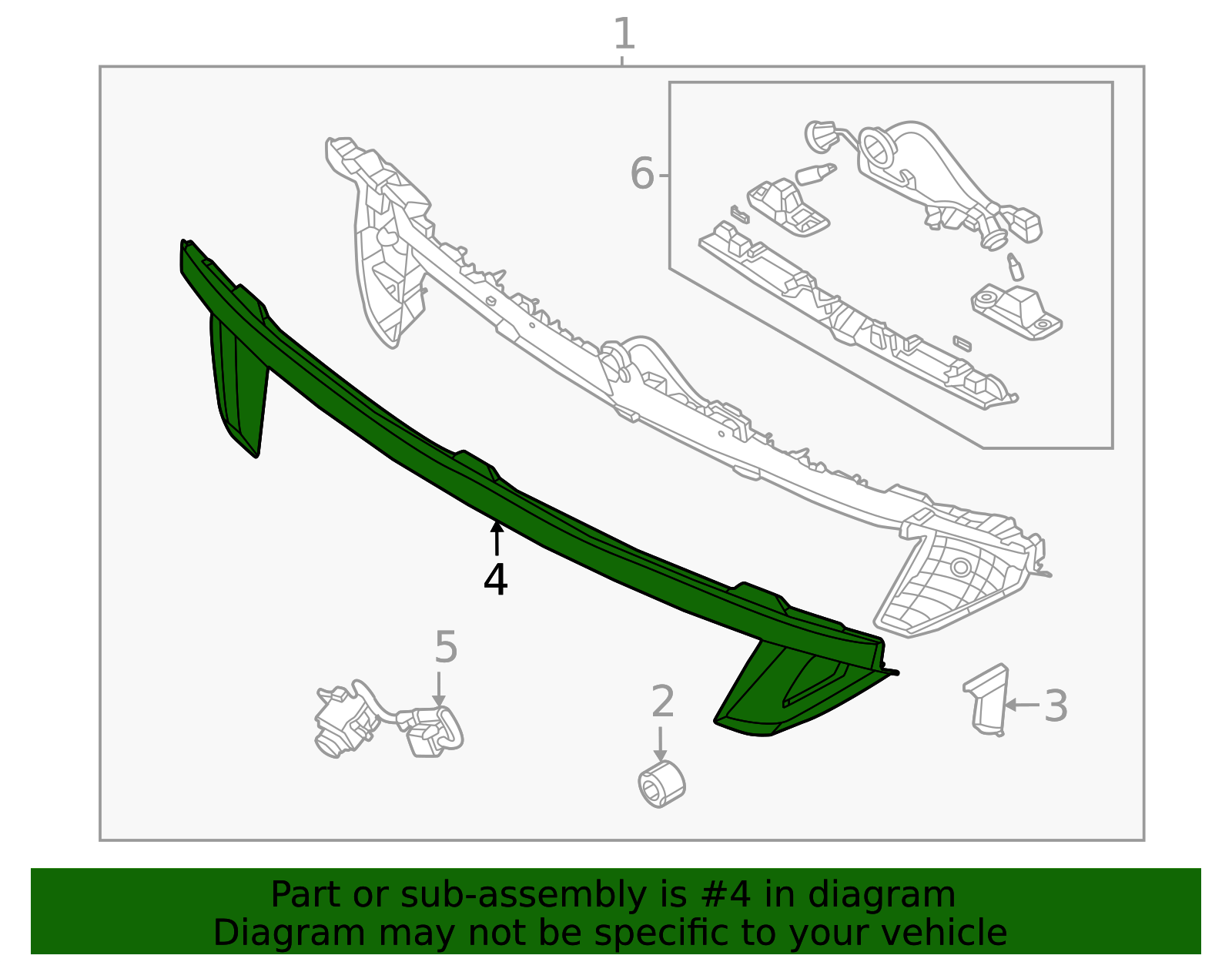 1
6
4
5
2
3
Part or sub-assembly is #4 in diagram
Diagram may not be specific to your vehicle