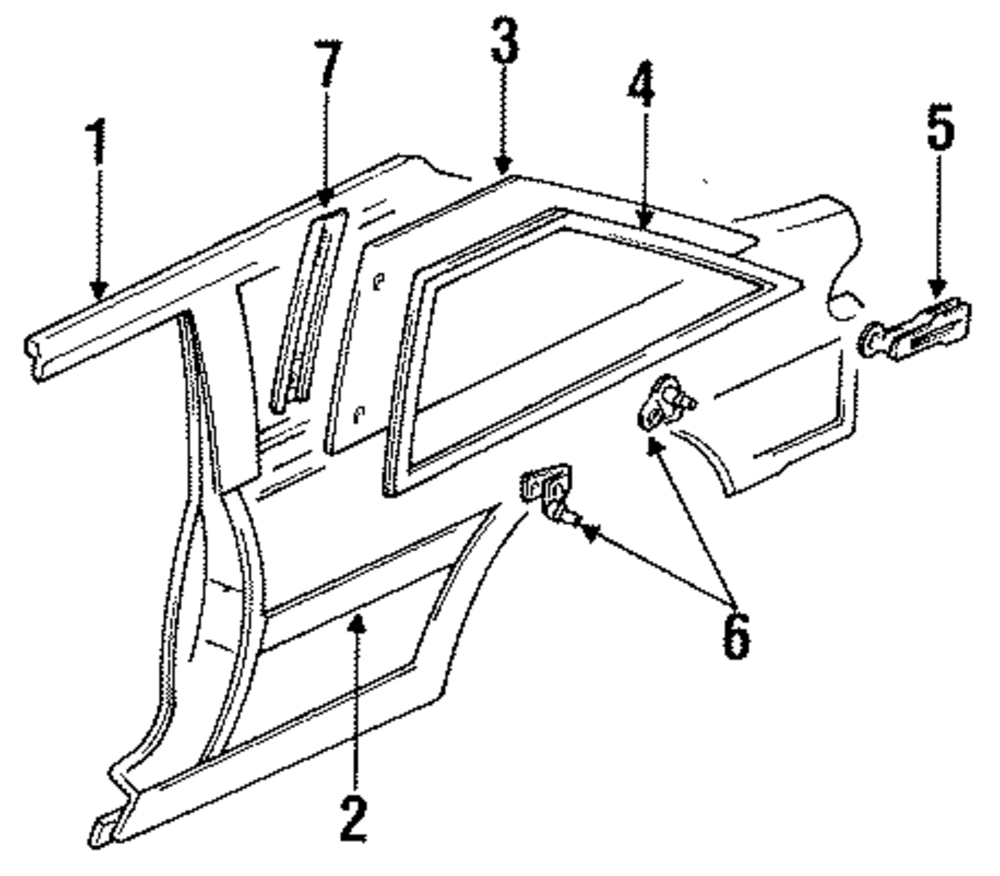 1
7
3
4
5
6
2