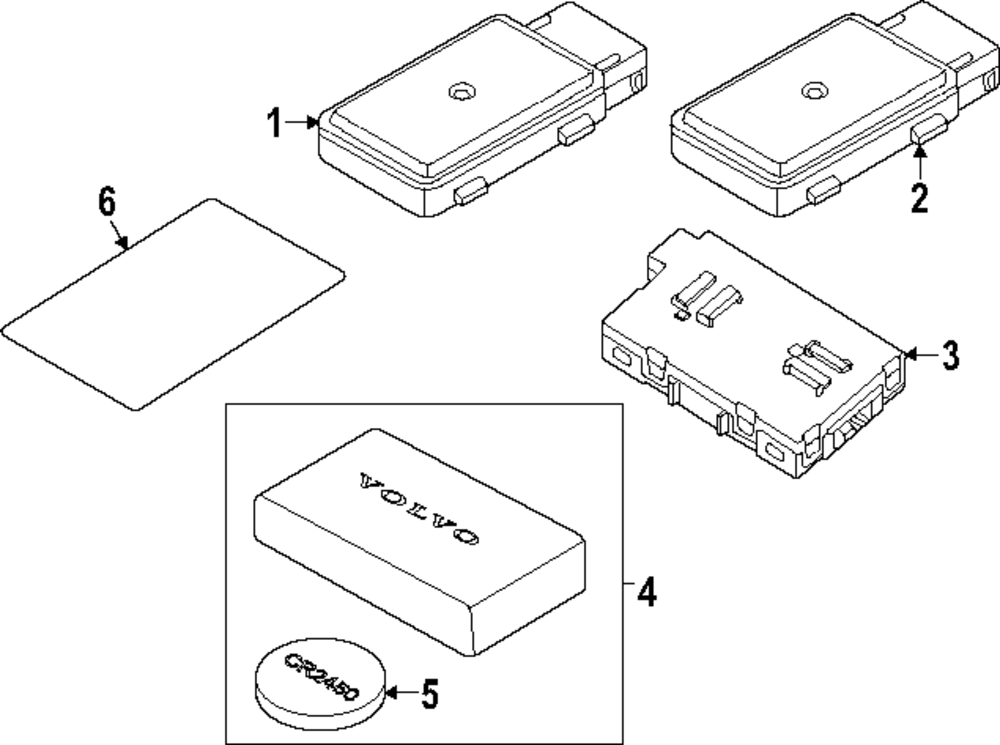 1
2
6
3
VOLVO
4
CR2450
5