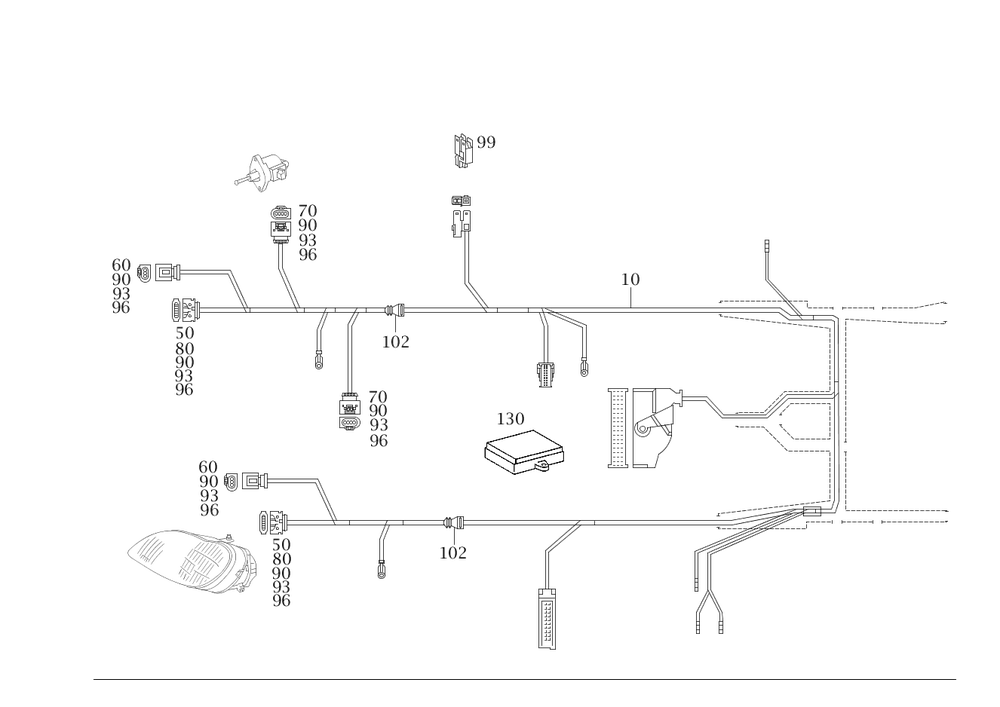 99

70
90
93
96

60
90
93
96

10

50
80
90
93
96

102

70
90
93
96

130

60
90
93
96

50
80
90
93
96

102