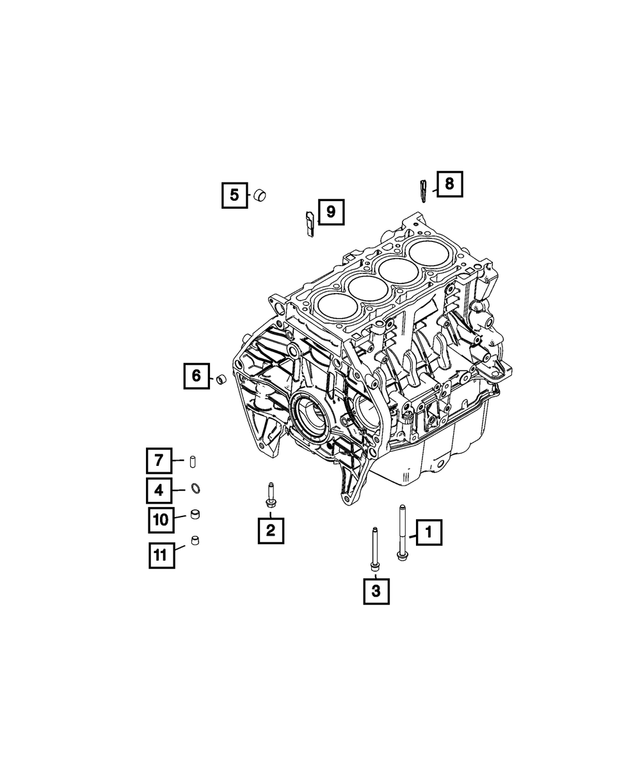 5
9
8
6
7
4
10
11
2
1
3