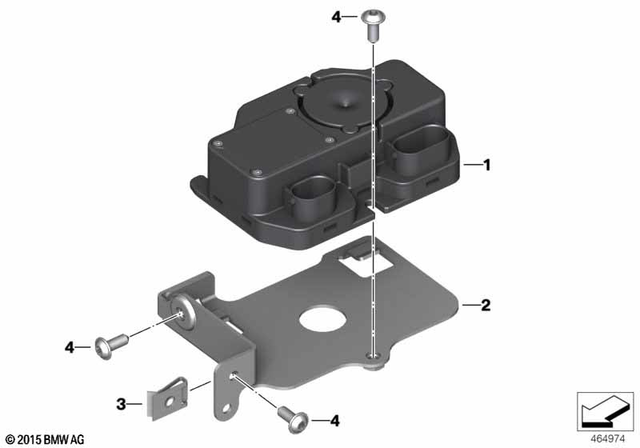 4
1
2
4
3
4
© 2015 BMW AG
464974