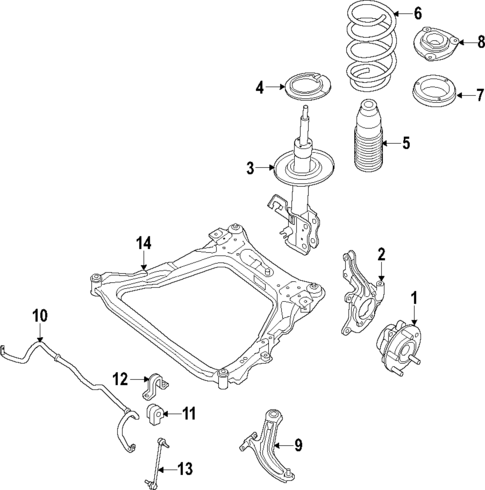 6
8
4
7
5
3
14
2
1
10
12
11
9
13