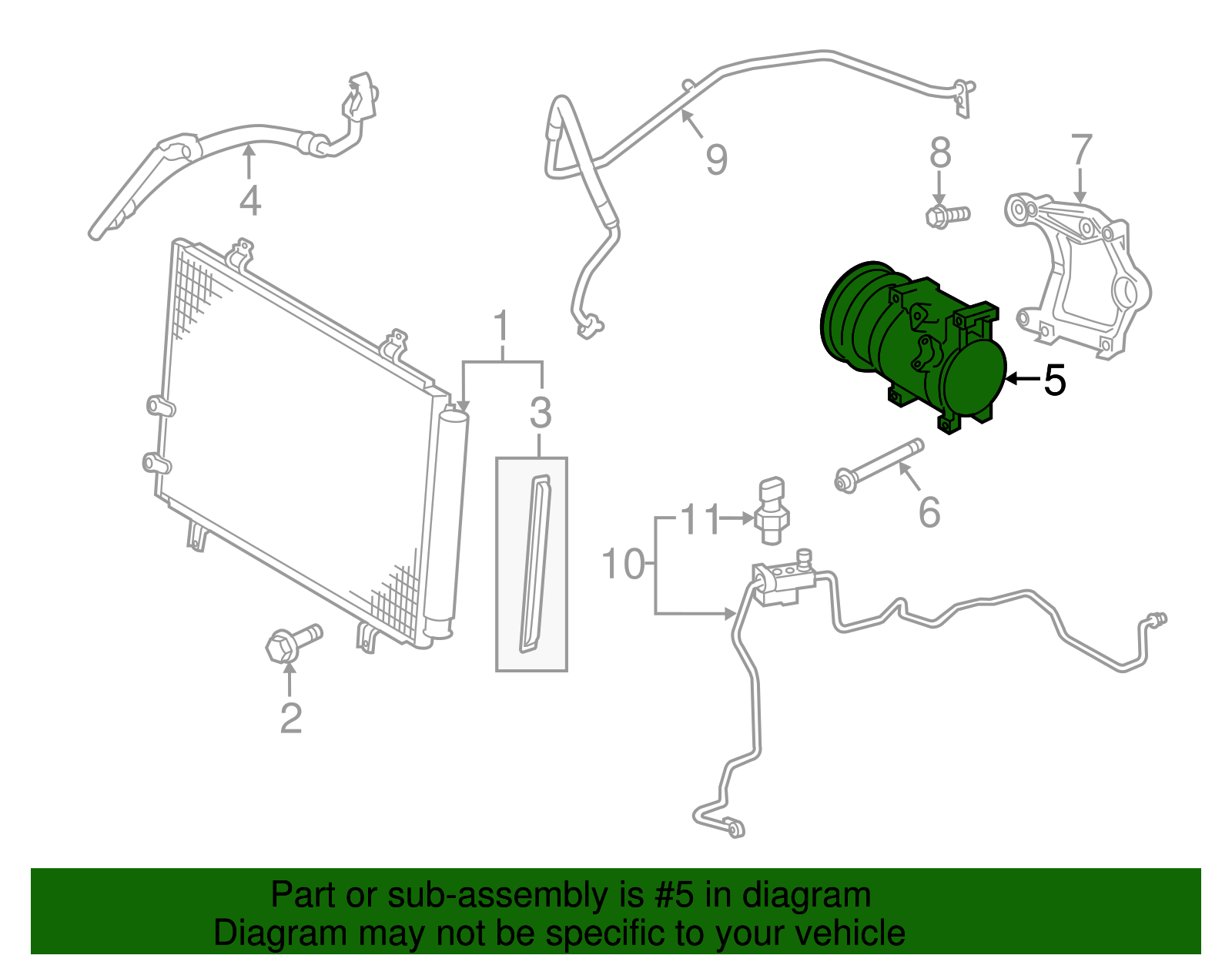 4
9
8
7
1
3
5
6
11
10
2

Part or sub-assembly is #5 in diagram
Diagram may not be specific to your vehicle