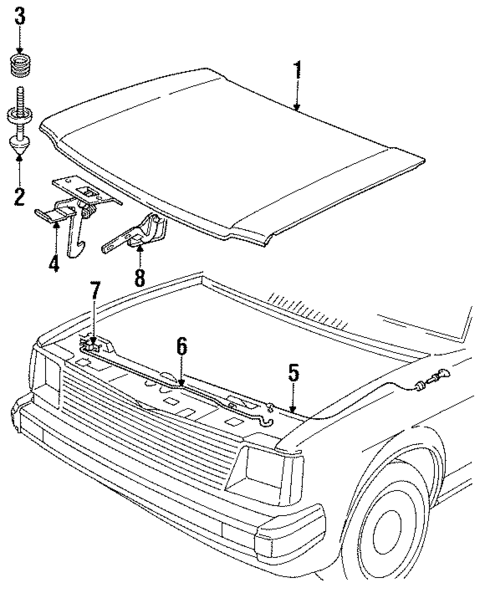 3
1
2
4
8
7
6
5