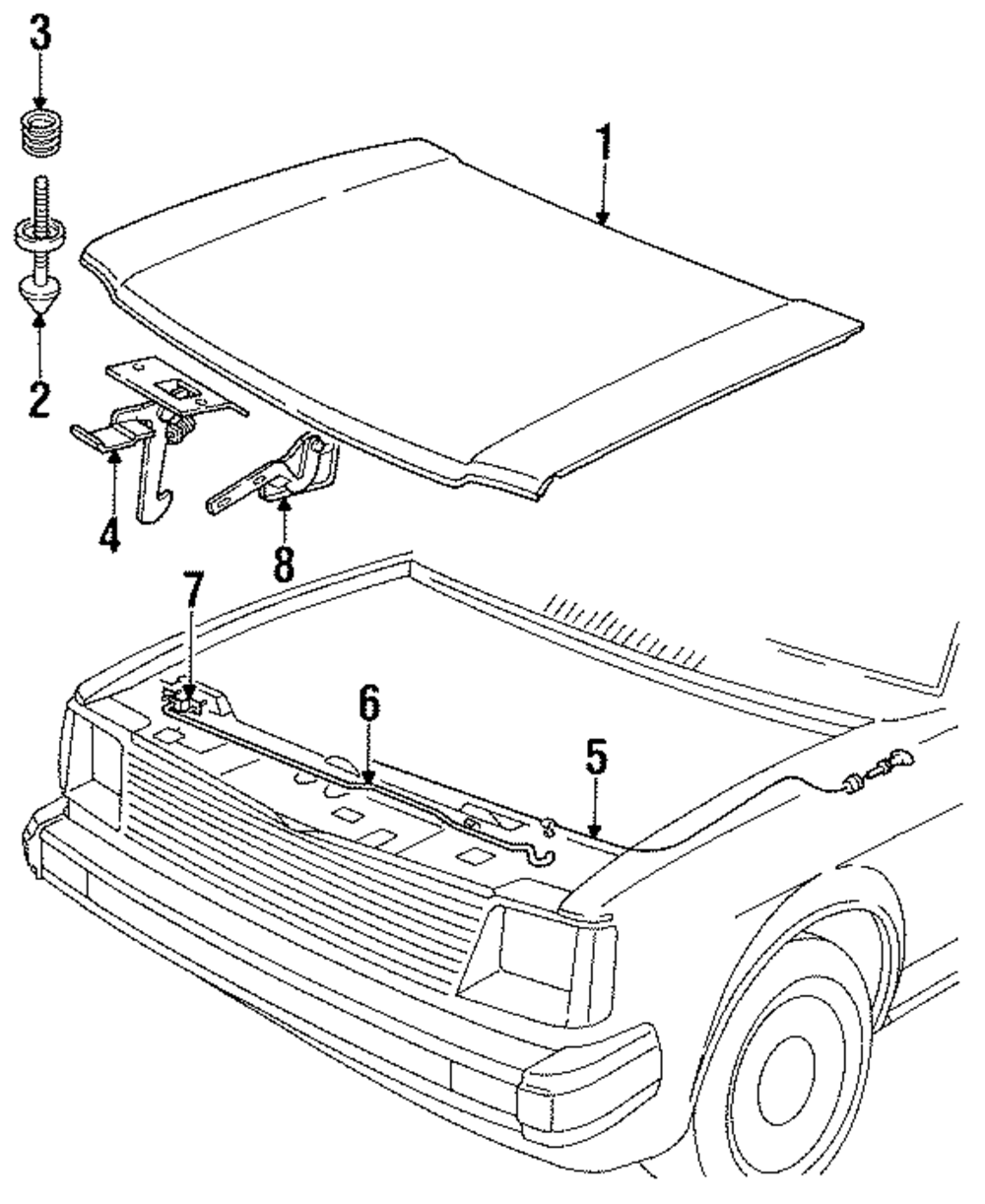 3
1
2
4
8
7
6
5