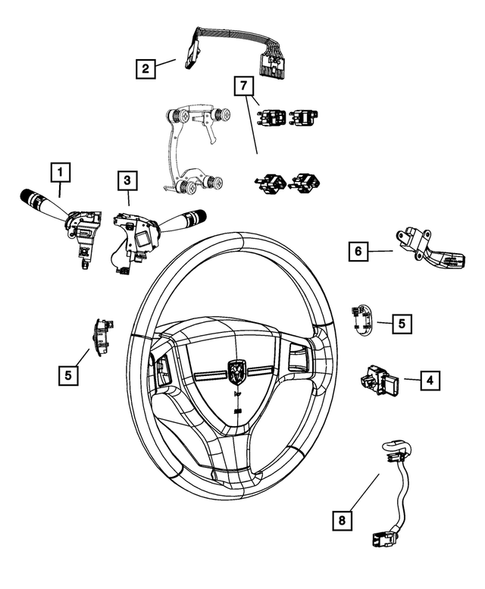 2
7
1
3
6
5
5
4
8