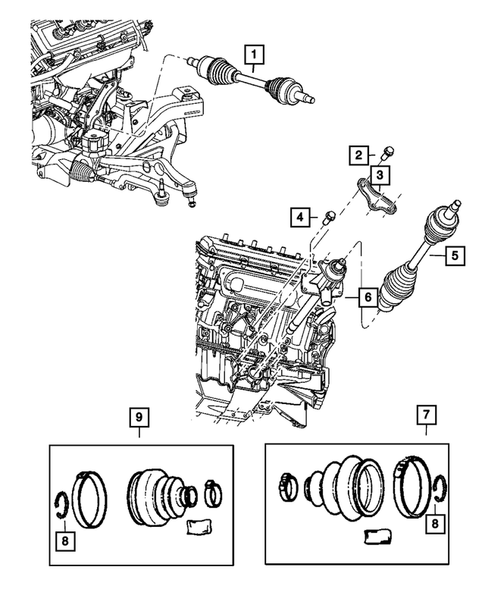 1
2
3
4
5
6
9
7
8
8