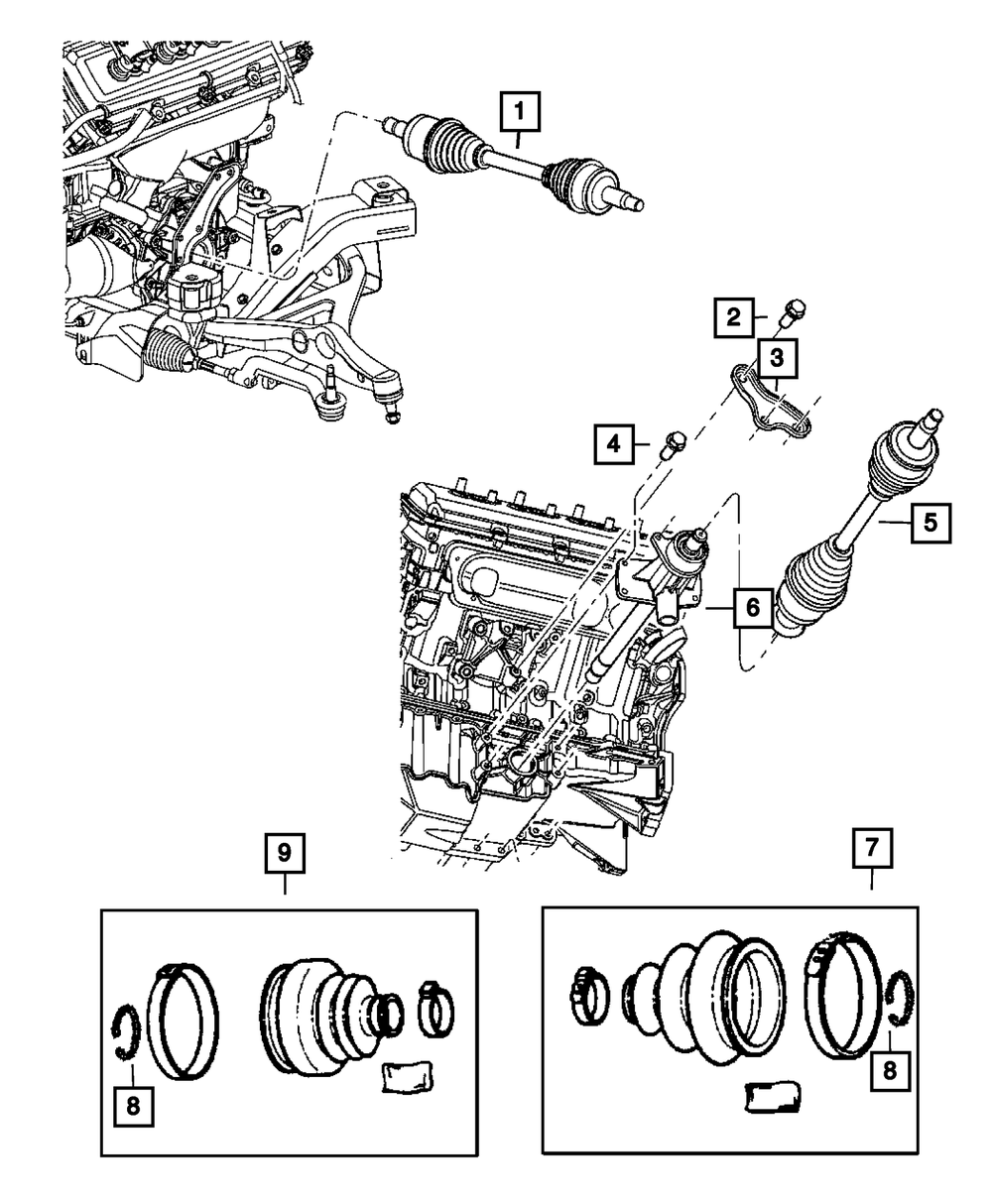 1

2

3

4

5

6

9

7

8

8