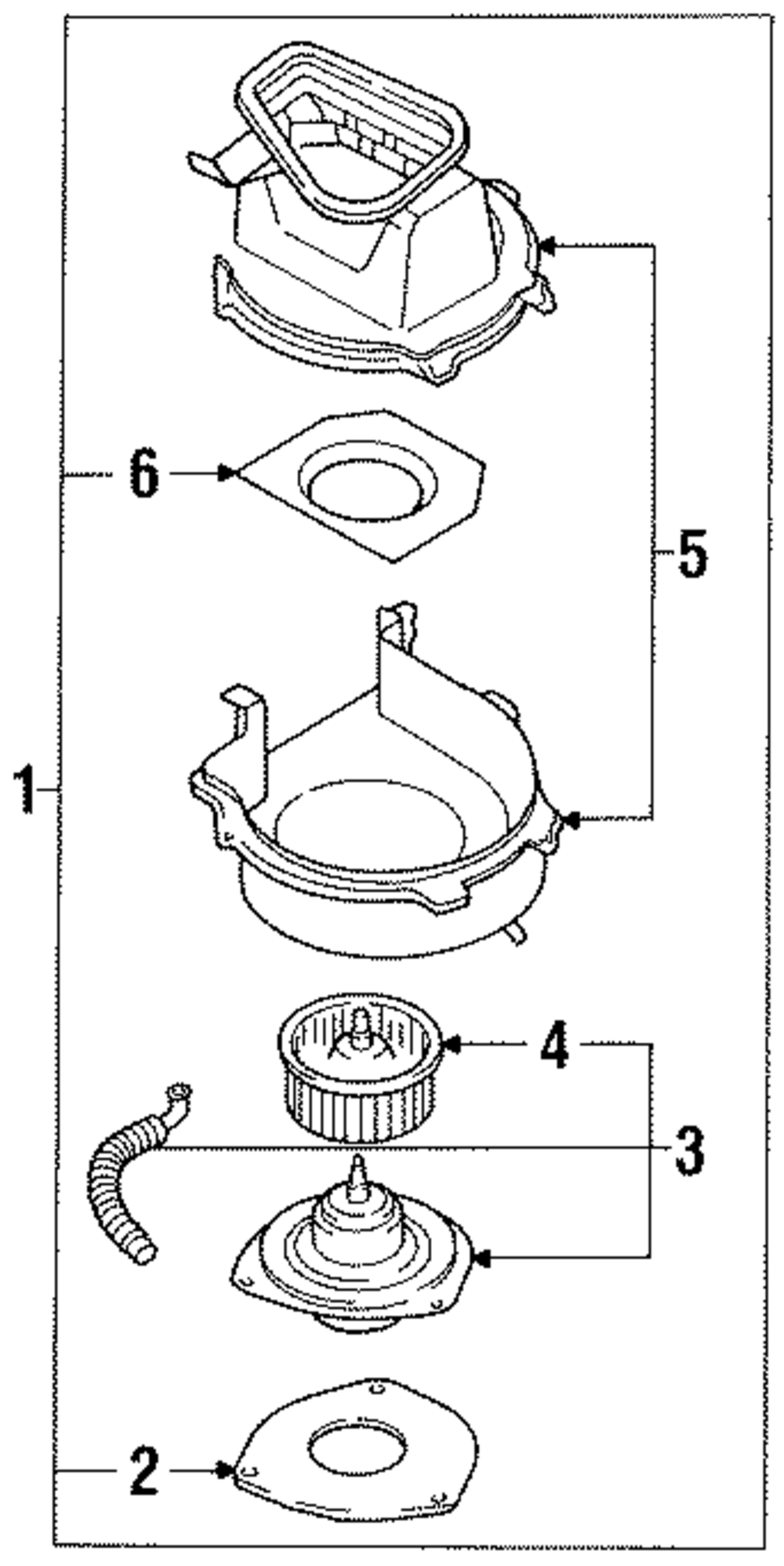 6
5
1
4
3
2