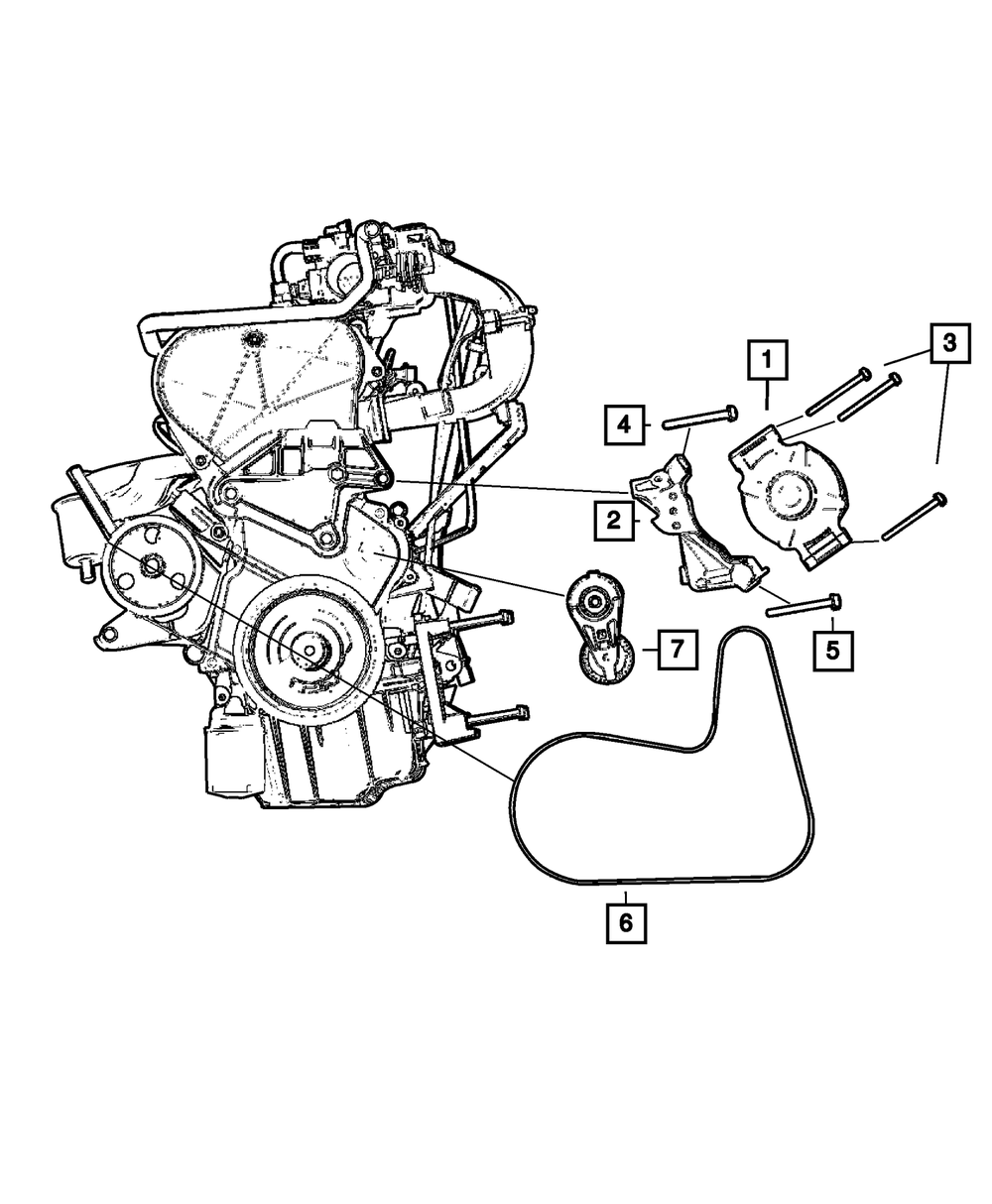 1
3
4
2
7
5
6