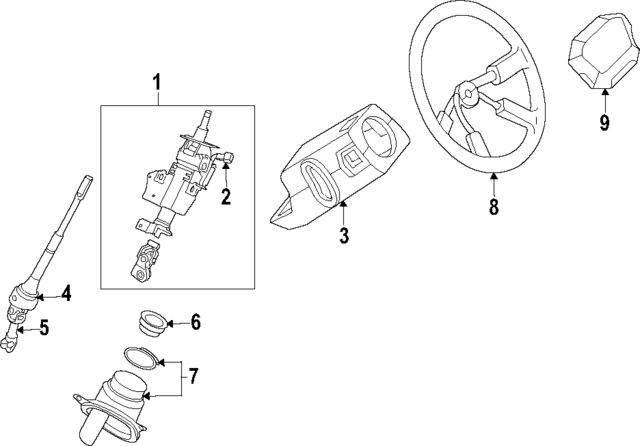 1
2
3
8
9
4
5
6
7