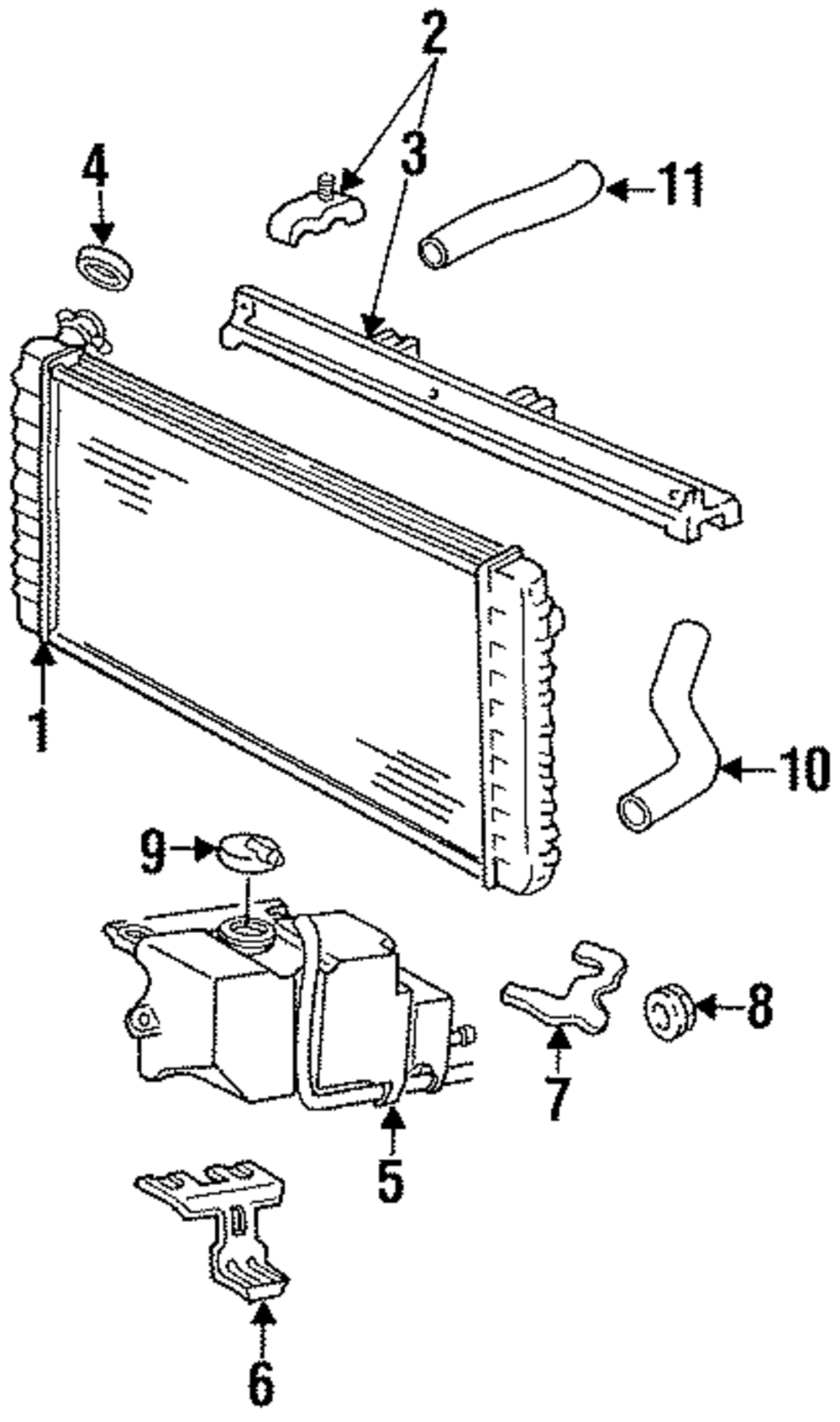 2
3
4
11
1
10
9
8
7
5
6