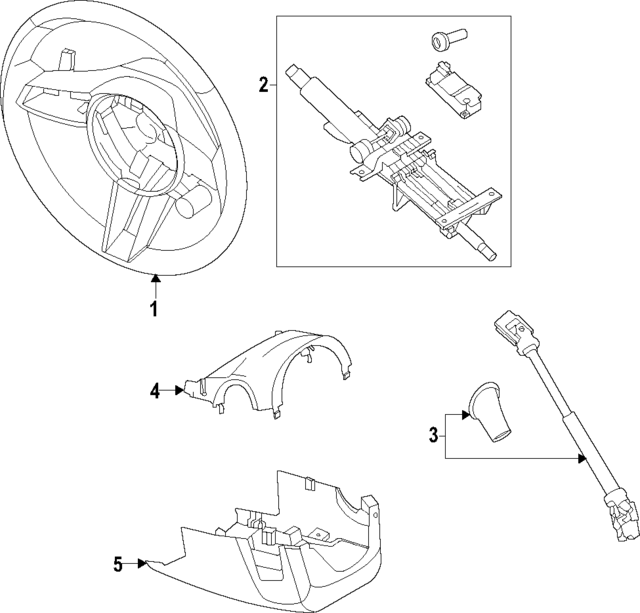 2
1
4
3
5