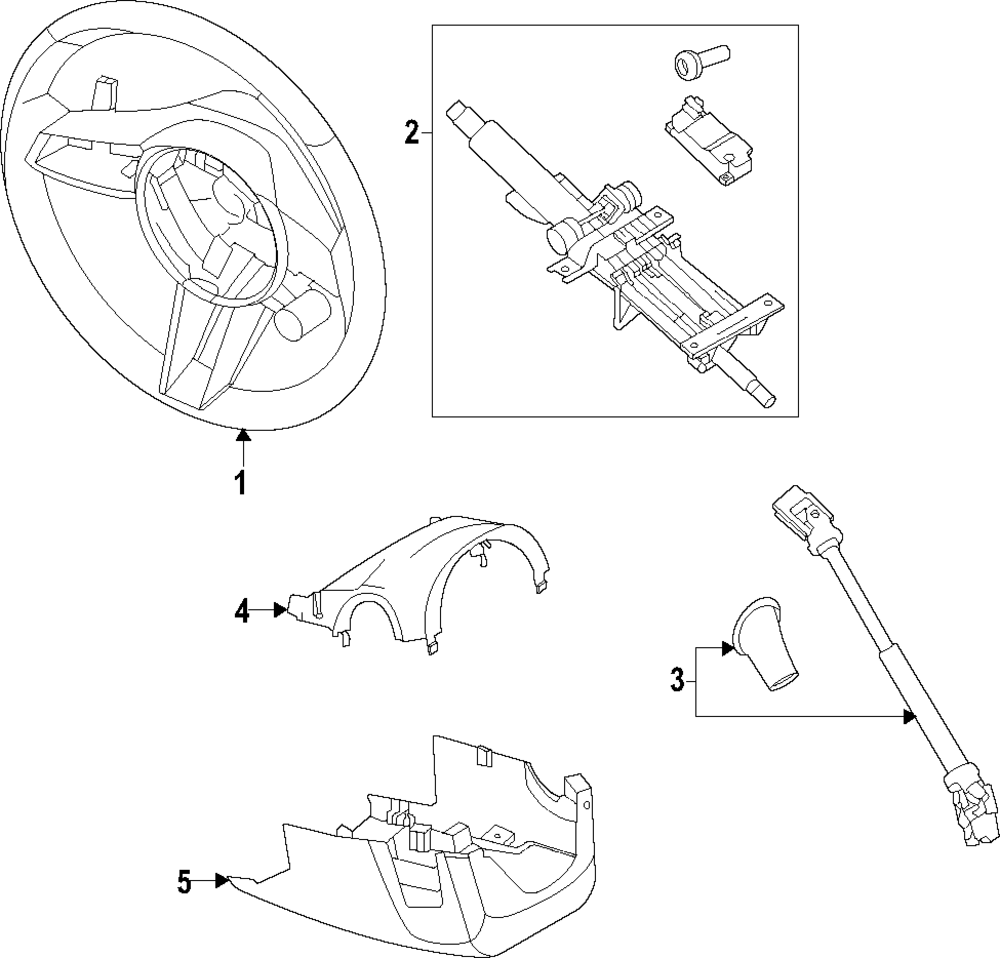 2
1
4
3
5