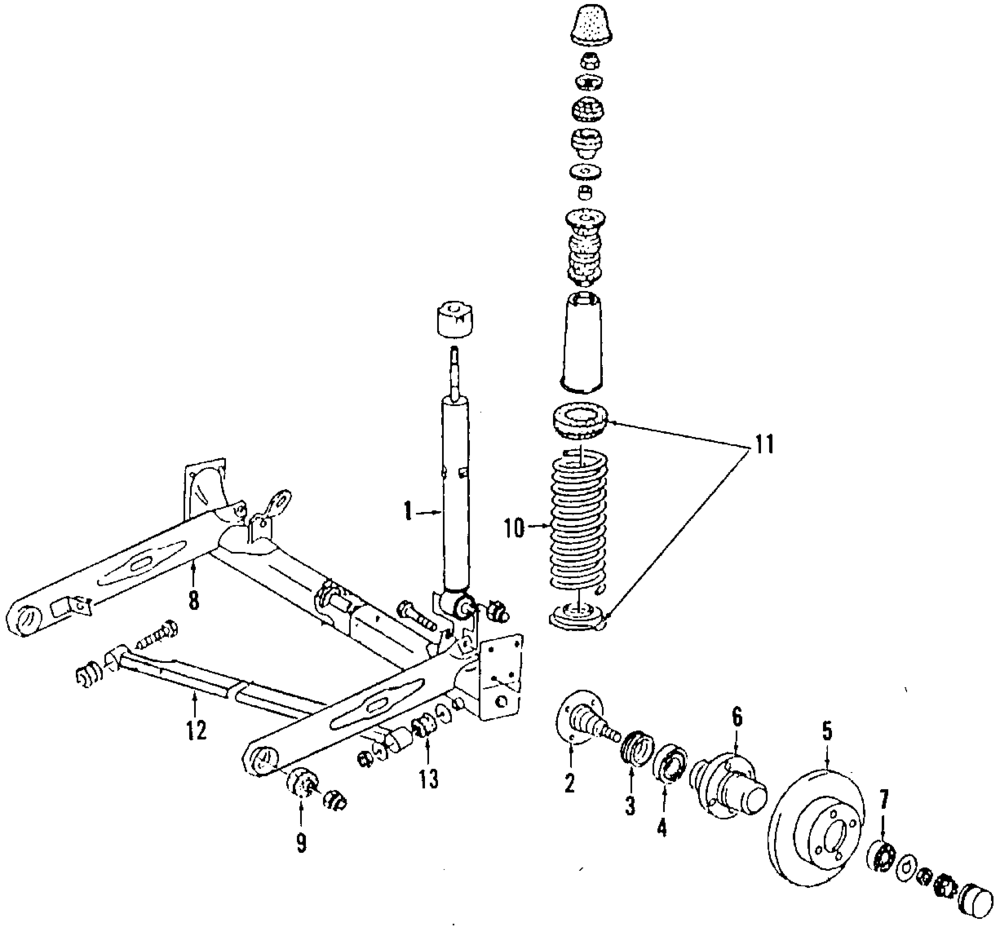 11
1
10
8
12
13
9
2
3
4
6
5
7