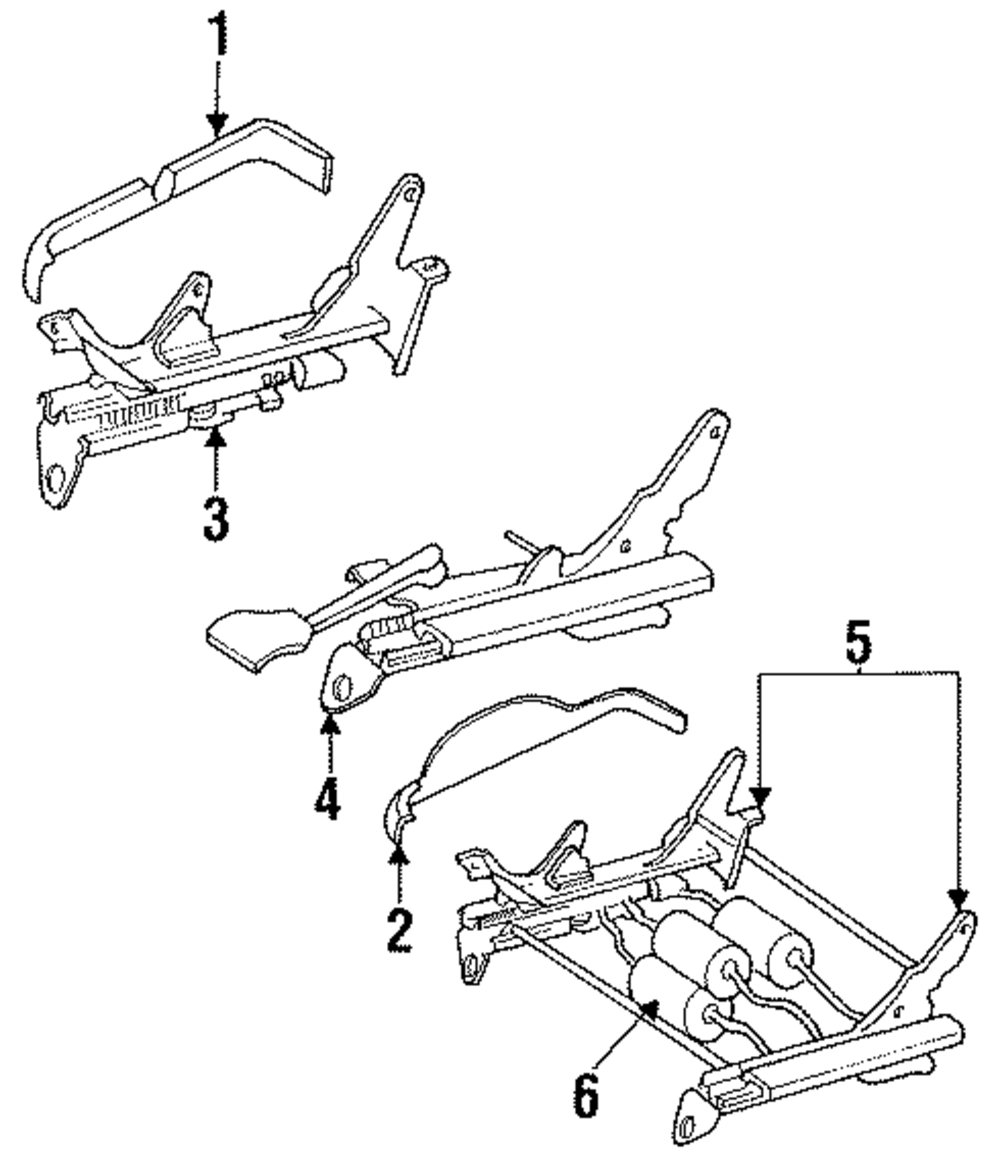 1
3
5
4
2
6