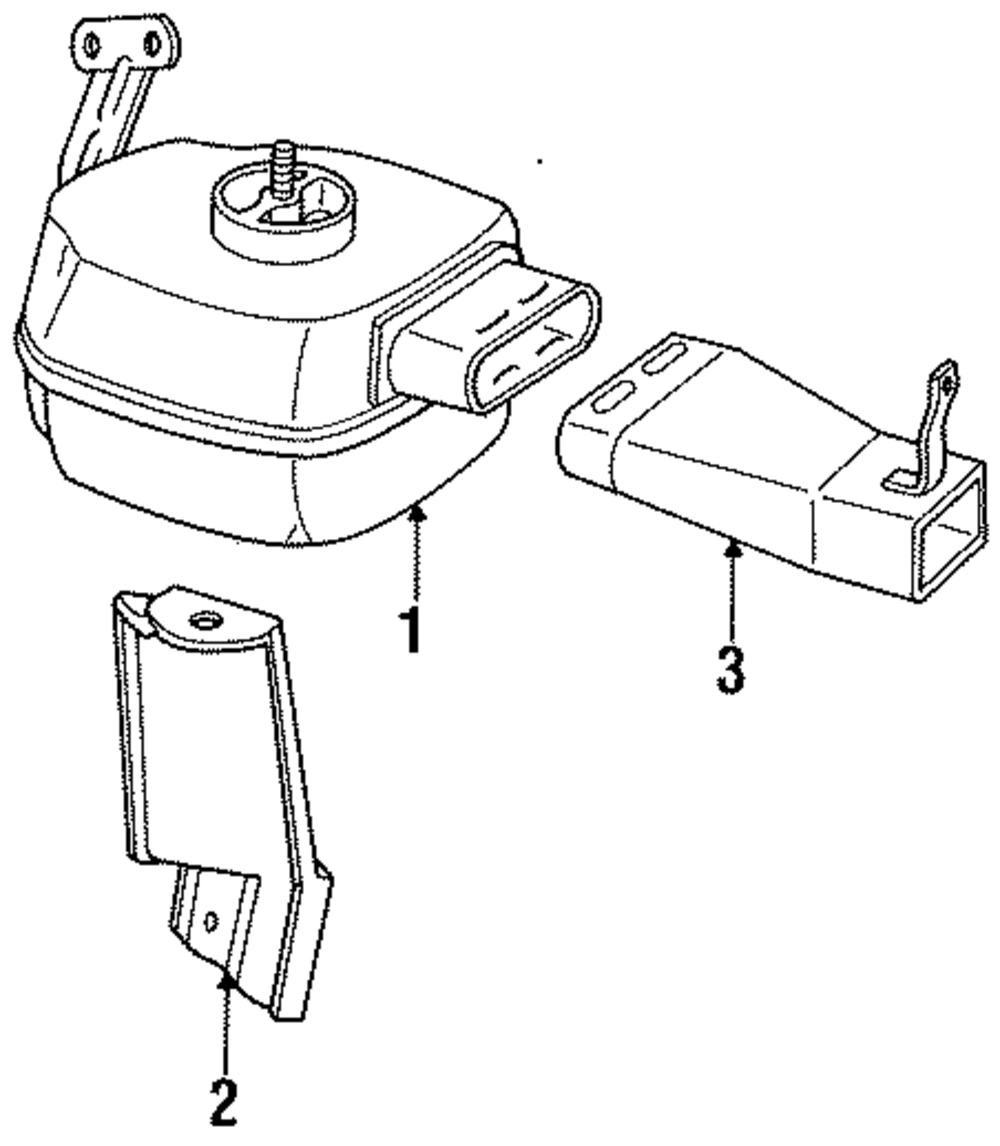 1
3
2