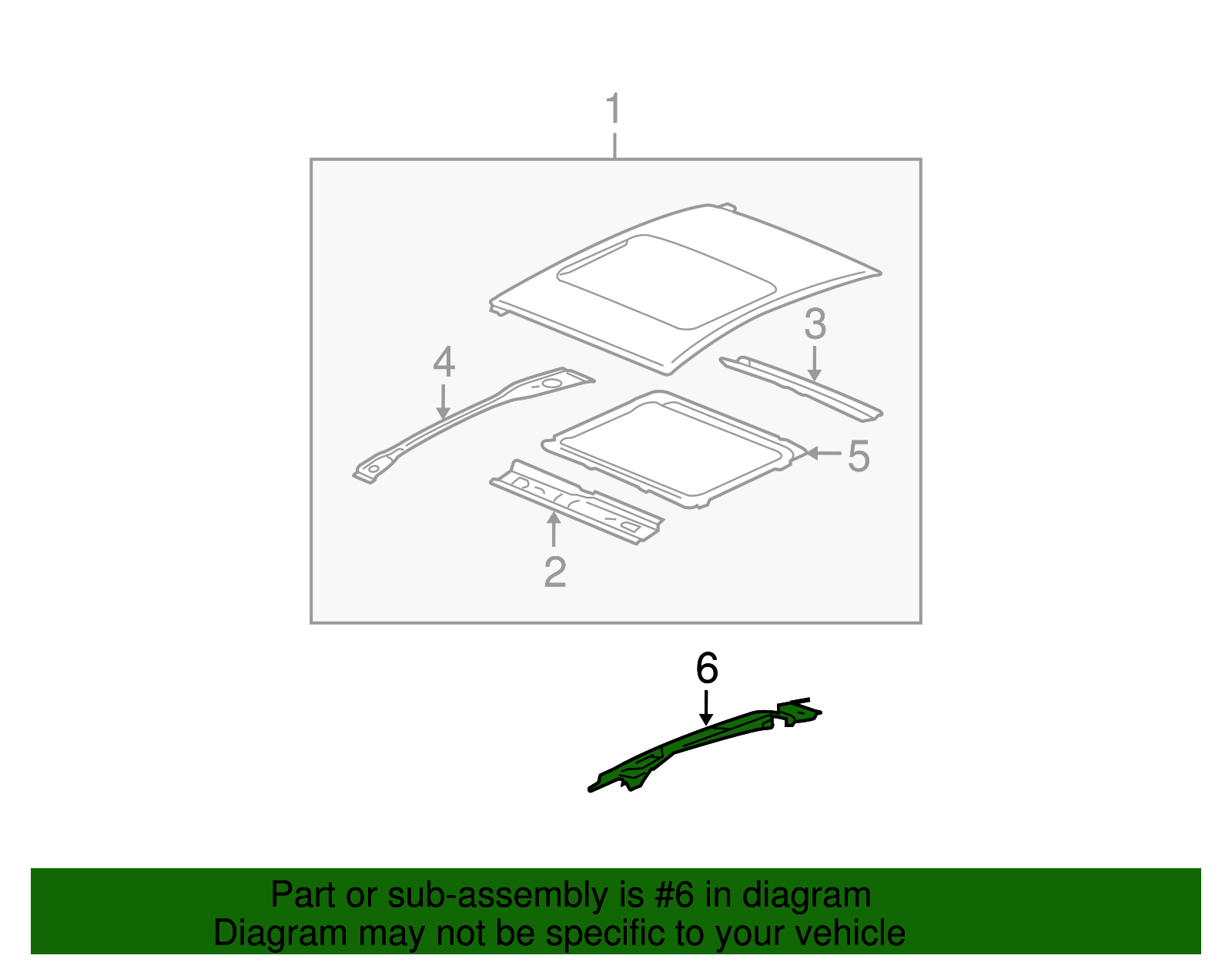 1

3

4

5

2

6

Part or sub-assembly is #6 in diagram
Diagram may not be specific to your vehicle