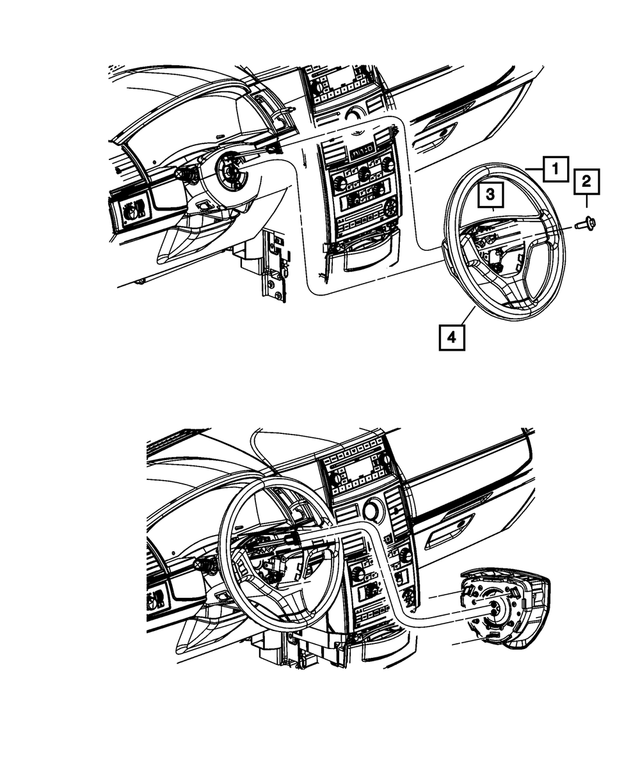 1
2
3
4