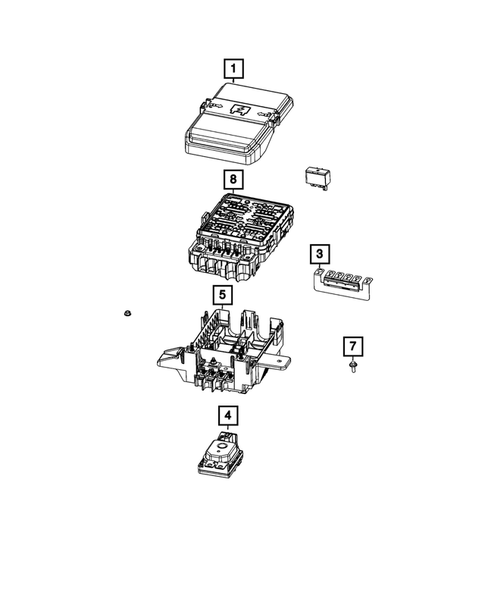 1
8
3
5
7
4