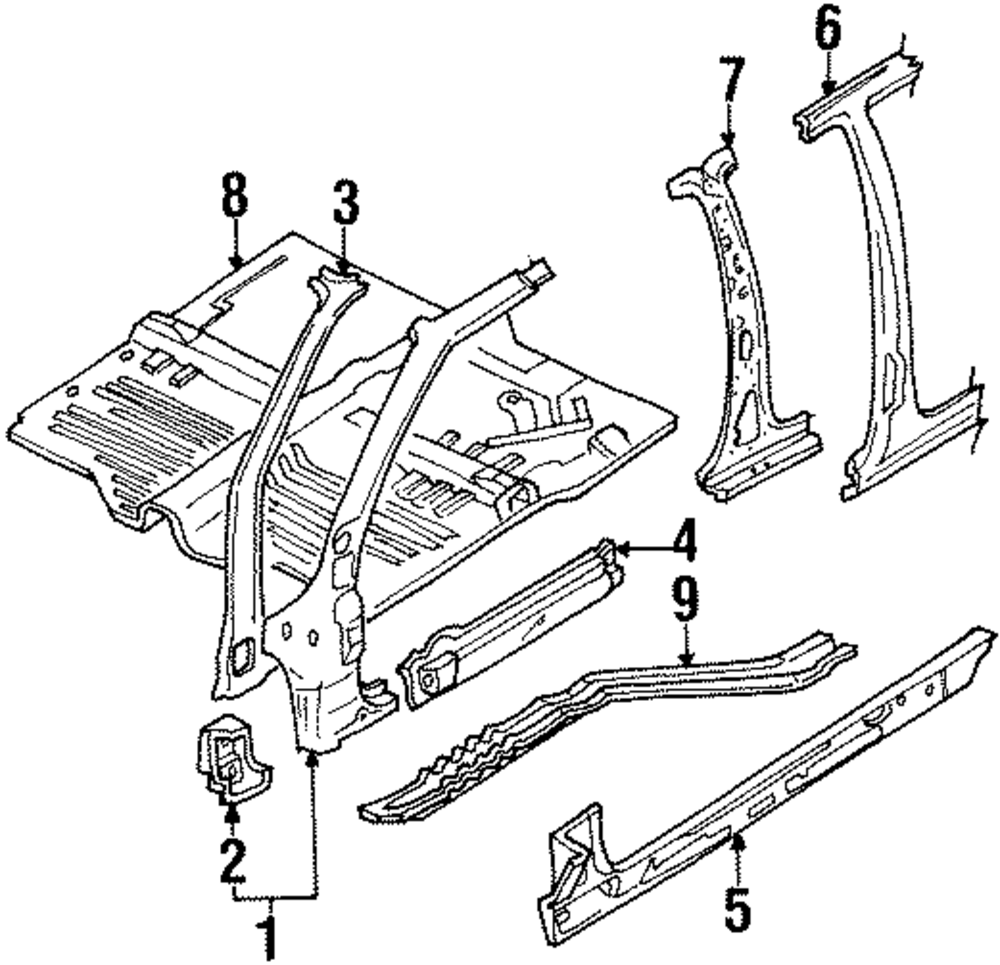 6
7
8
3
4
9
2
1
5