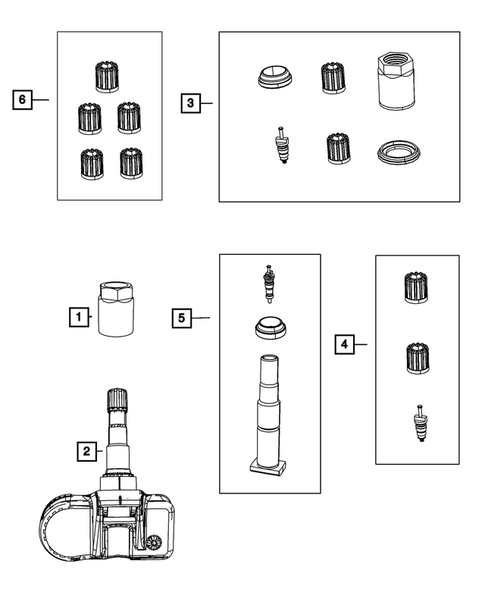 6
3
1
5
4
2