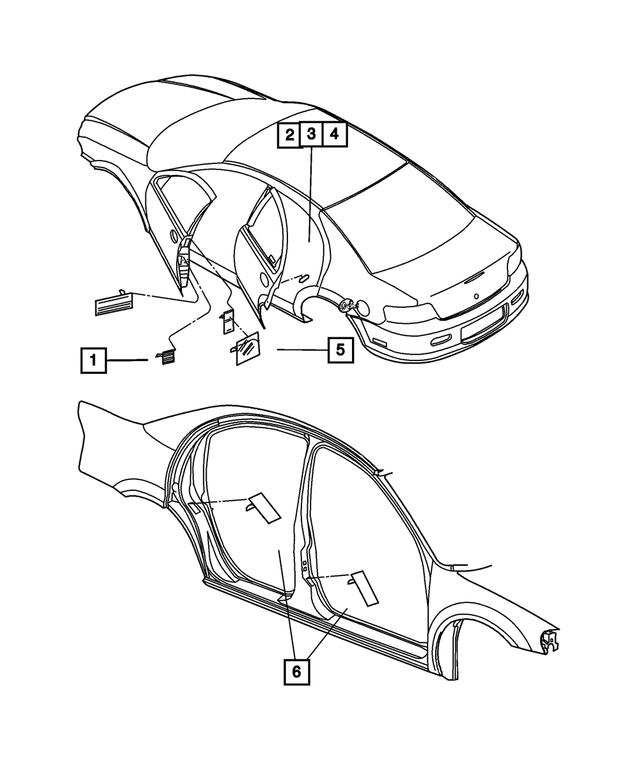 2
3
4
1
5
6