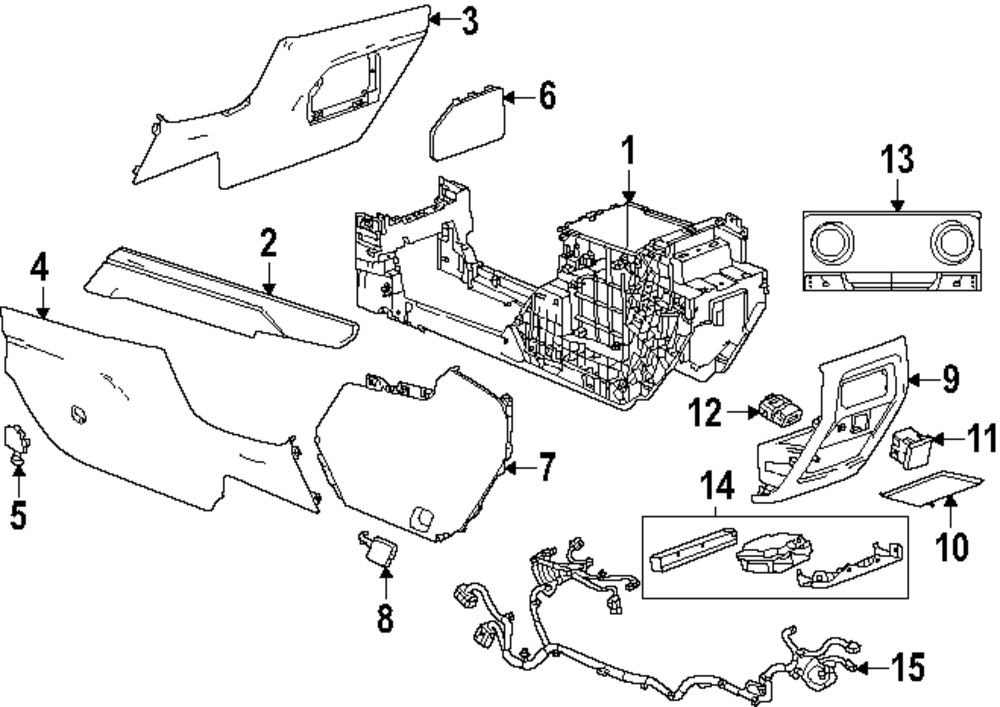 3
6
1
13
2
4
9
12
11
5
7
14
10
8
15