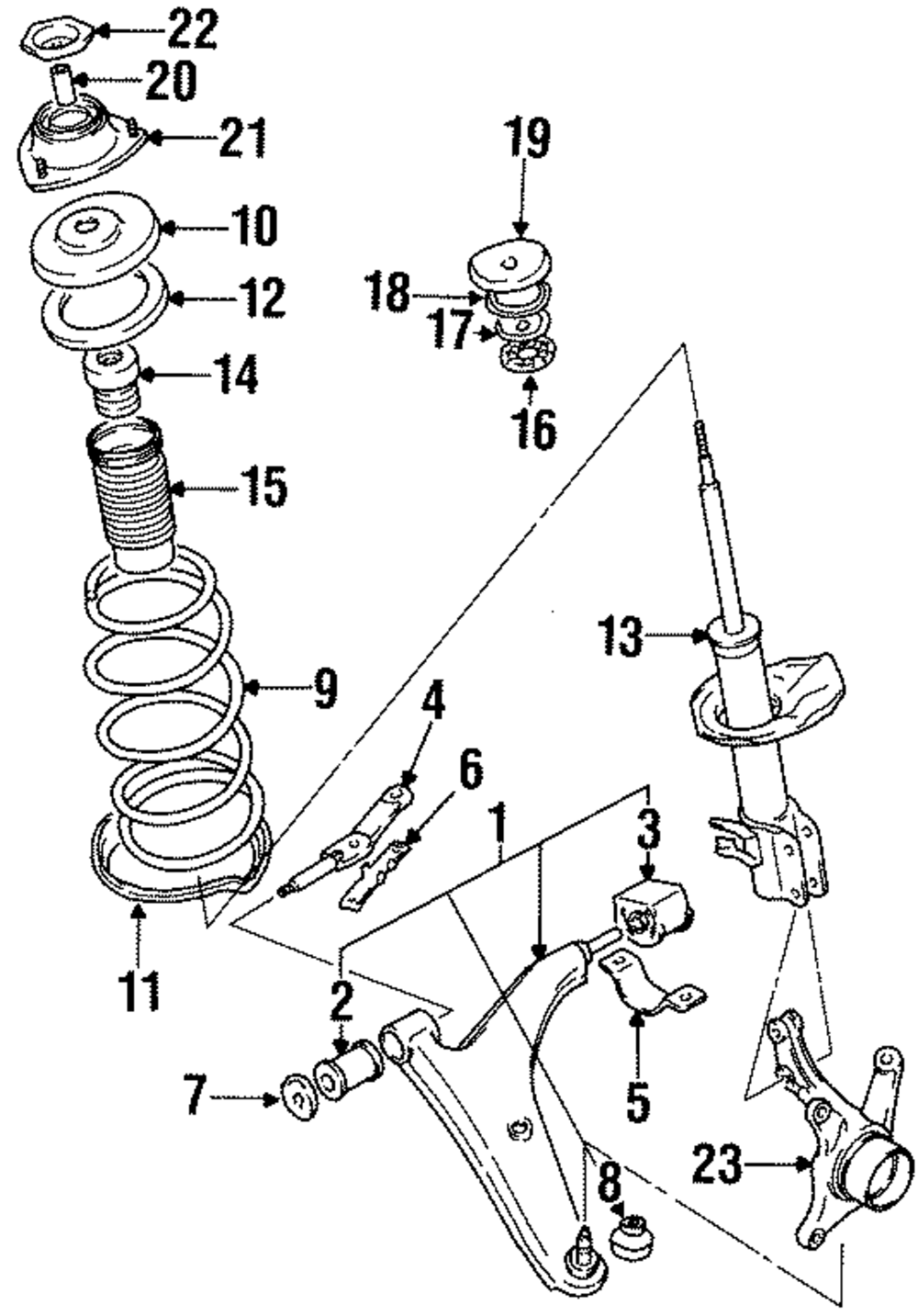 22
20
21
10
12
14
15
9
11
19
18
17
16
13
4
6
1
3
2
7
5
8
23