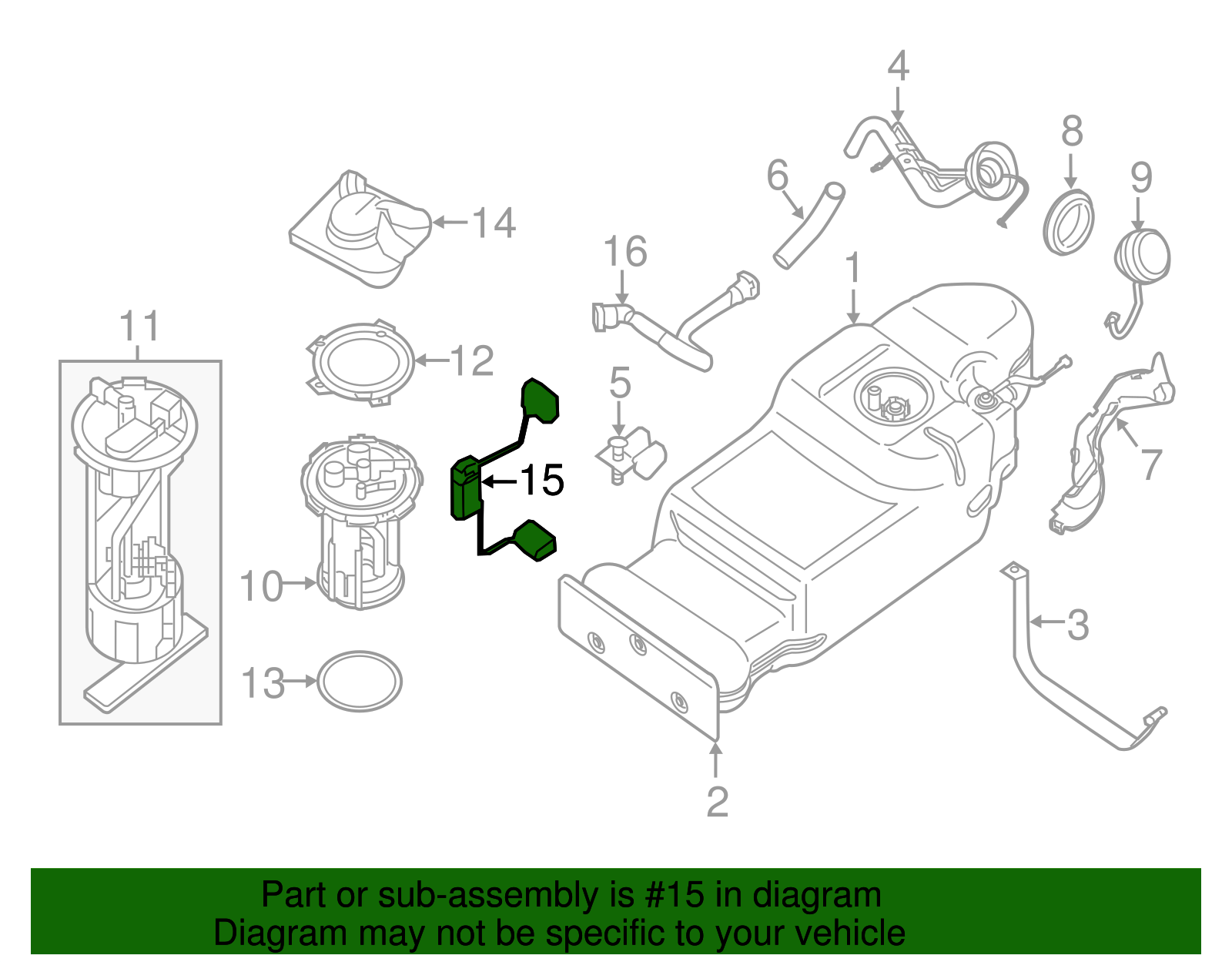 4
8
9
6
14
16
1
11
12
5
15
7
10
3
13
2

Part or sub-assembly is #15 in diagram
Diagram may not be specific to your vehicle