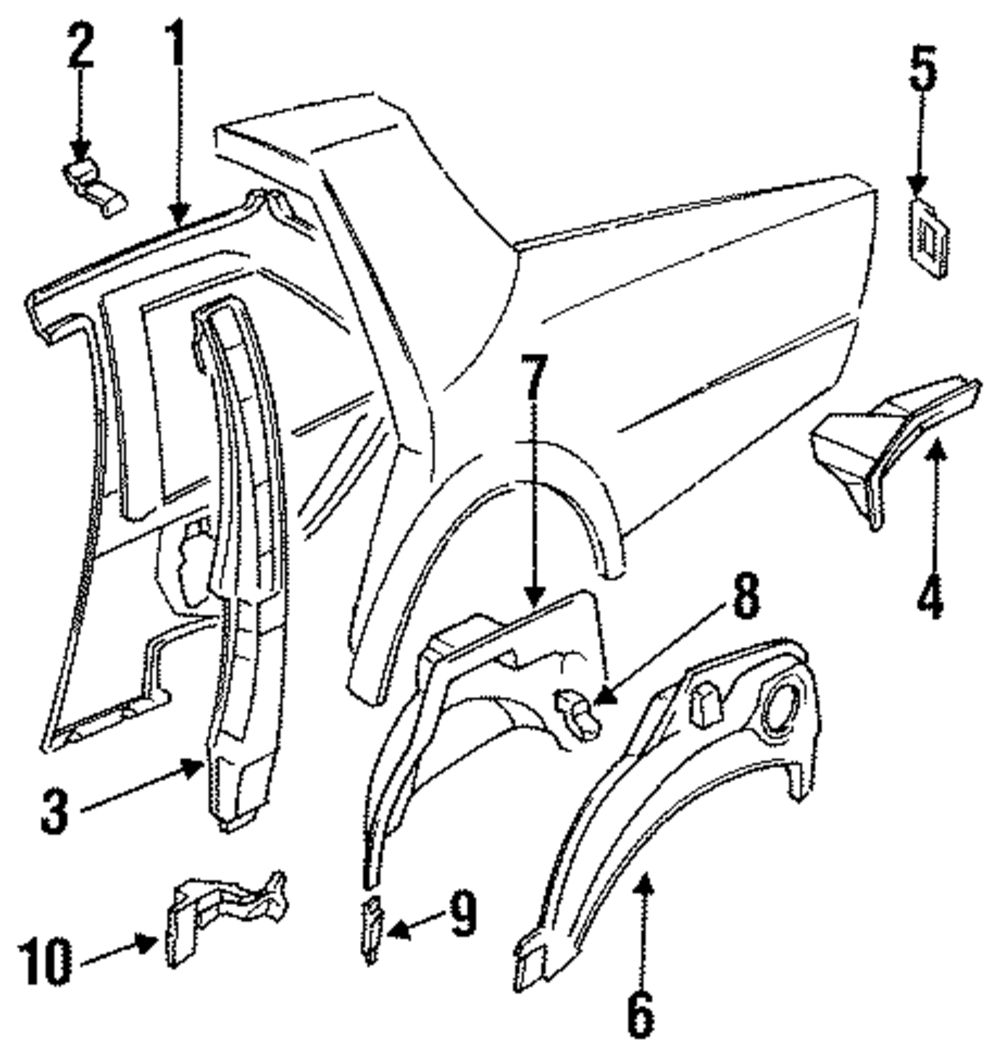 2
1
5
7
4
8
3
9
10
6